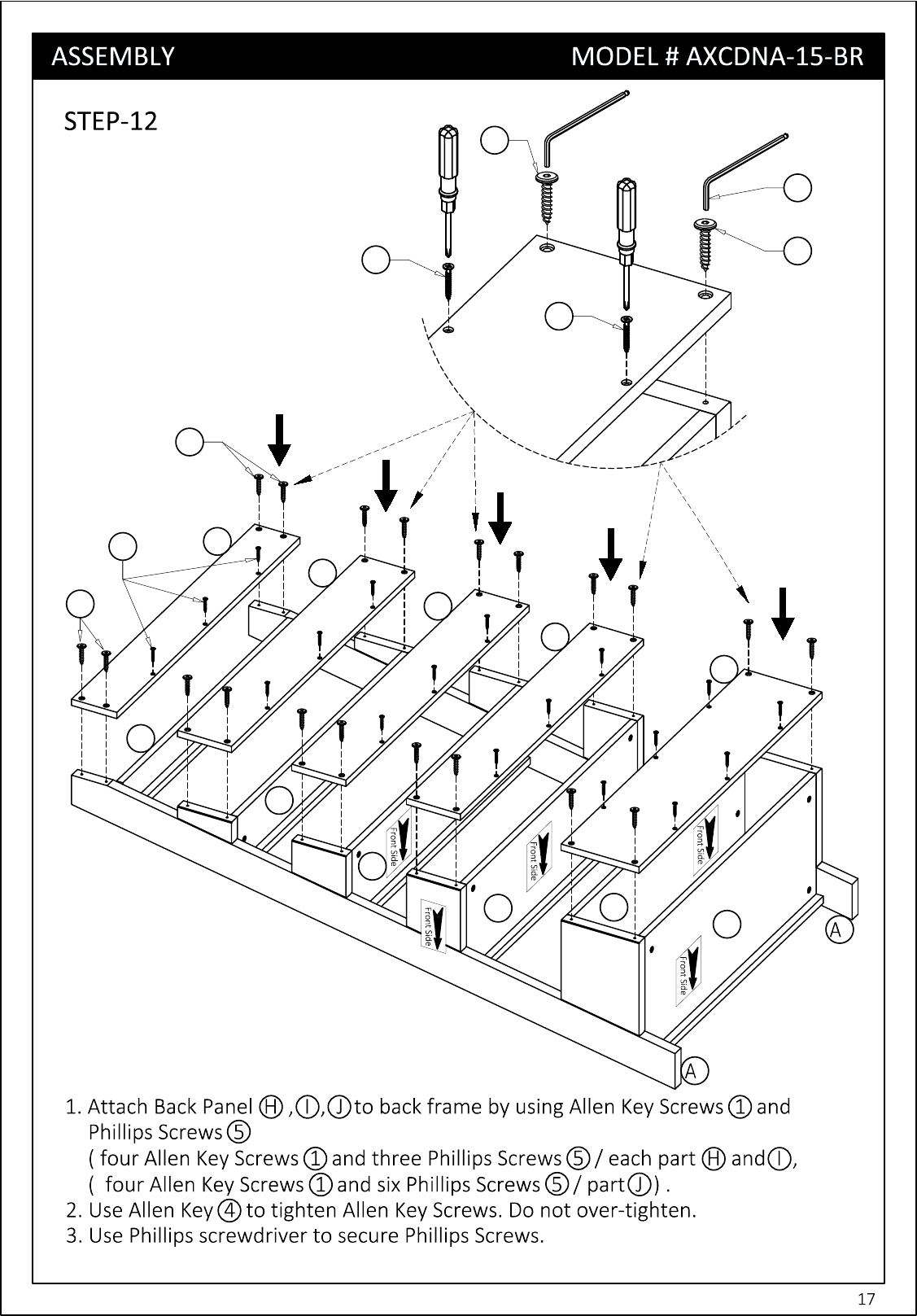 ASSEMBLY MODEL # AXCDNA-15-BR

STEP-12

Front Side

Front Side

Front Side

Front Side

Front Side

A

A

1. Attach Back Panel Ⓗ ,Ⓘ,Ⓙ to back frame by using Allen Key Screws ① and Phillips Screws ⑤
( four Allen Key Screws ① and three Phillips Screws ⑤ / each part Ⓗ and Ⓘ,
( four Allen Key Screws ① and six Phillips Screws ⑤ / part Ⓙ) .
2. Use Allen Key ④ to tighten Allen Key Screws. Do not over-tighten.
3. Use Phillips screwdriver to secure Phillips Screws.

17