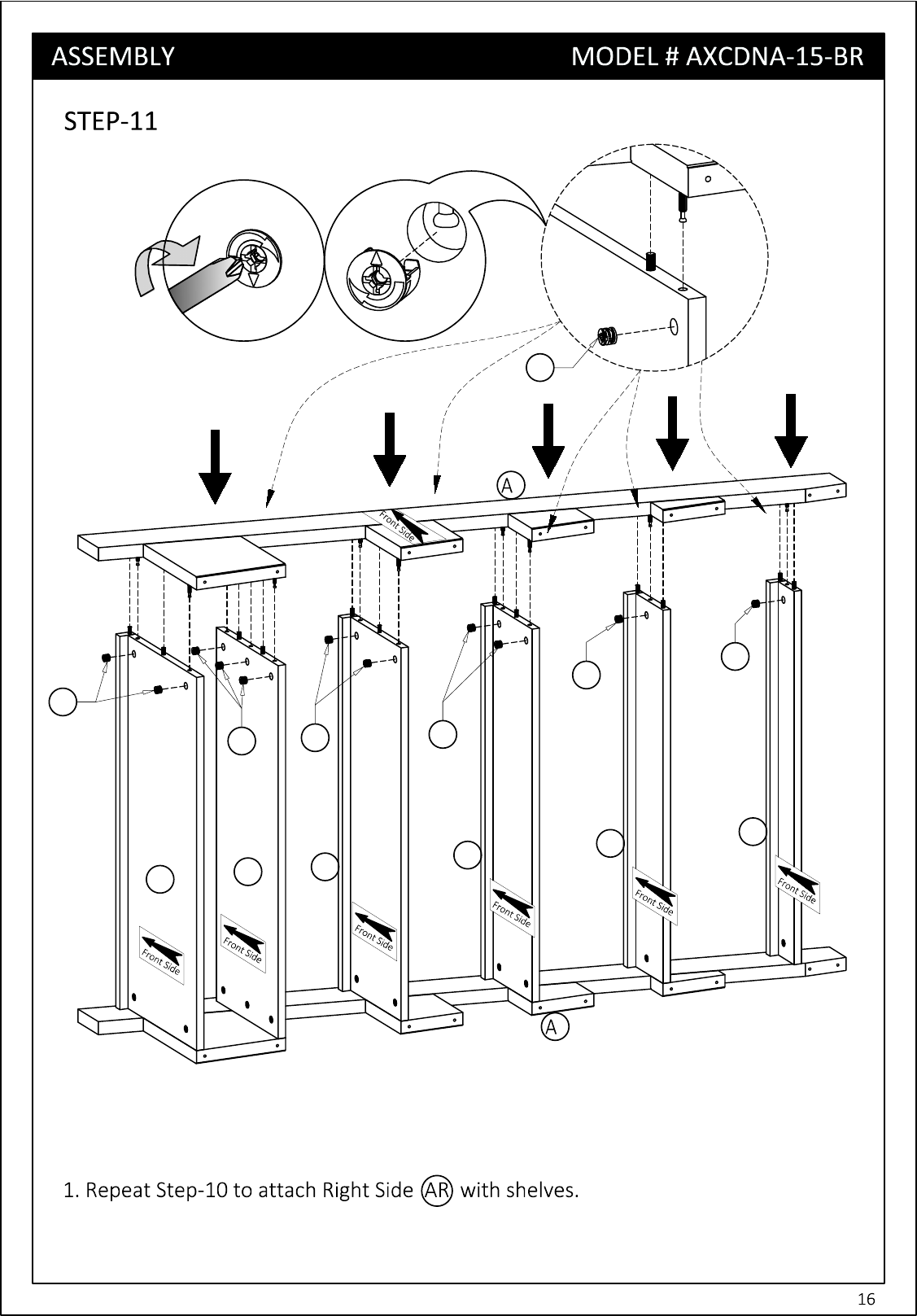 ASSEMBLY MODEL # AXCDNA-15-BR

STEP-11

A

Front Side

Front Side

Front Side

Front Side

Front Side

Front Side

Front Side

A

1. Repeat Step-10 to attach Right Side AR with shelves.

16