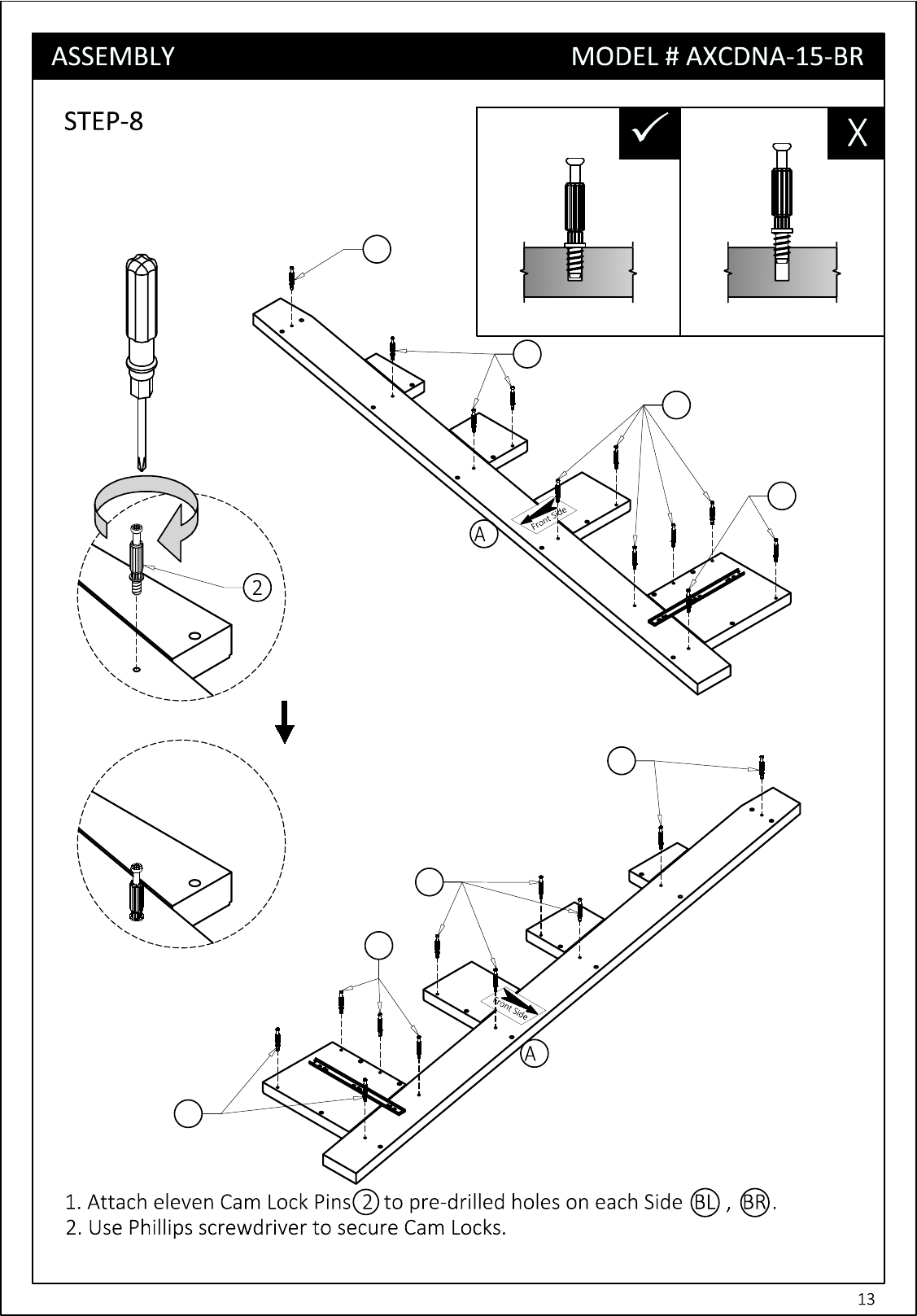 ASSEMBLY MODEL # AXCDNA-15-BR

STEP-8

✓

X

2

A

Front Side

Front Side

A

1. Attach eleven Cam Lock Pins 2 to pre-drilled holes on each Side BL , BR.
2. Use Phillips screwdriver to secure Cam Locks.

13