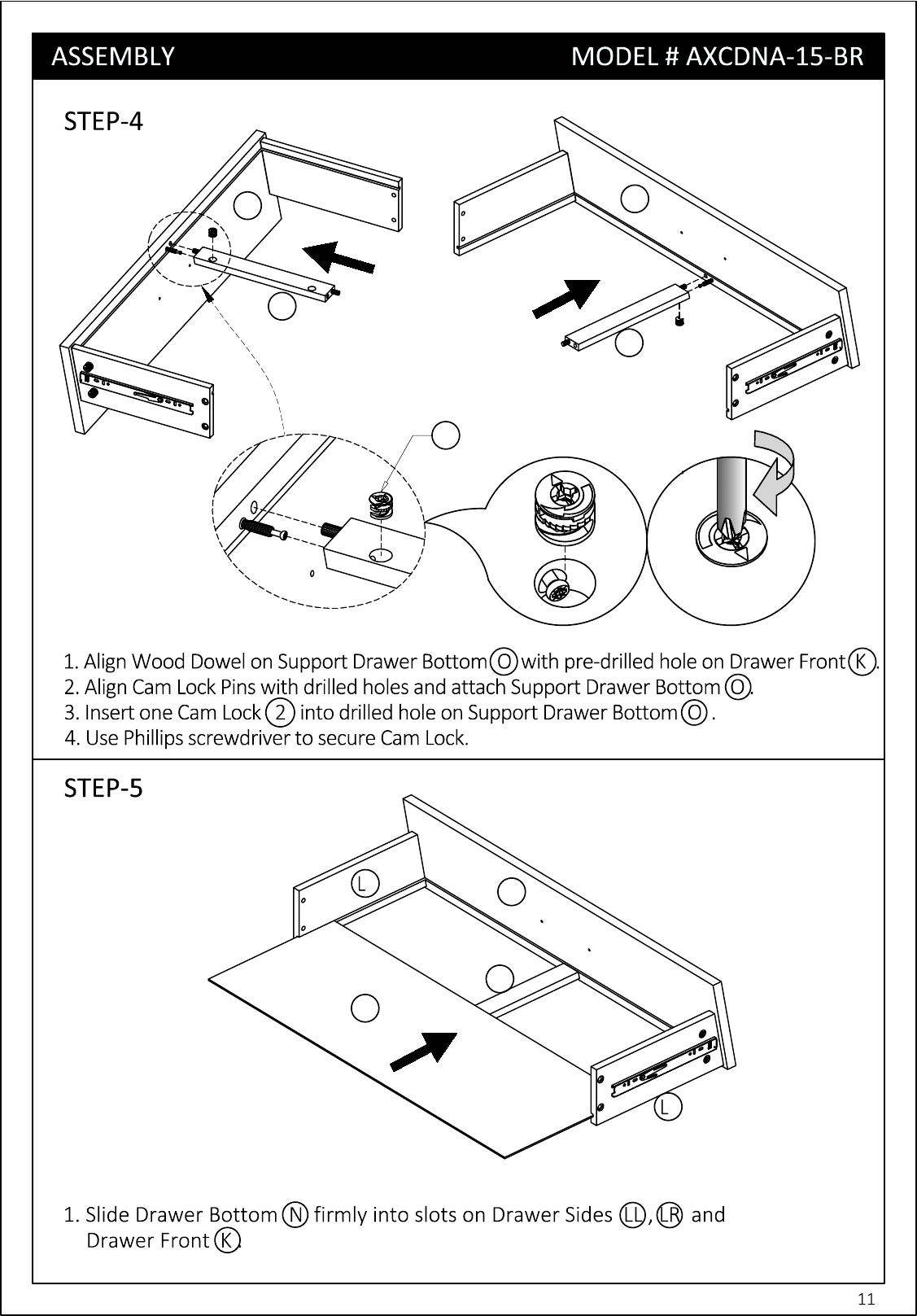 ASSEMBLY MODEL # AXCDNA-15-BR

STEP-4

1. Align Wood Dowel on Support Drawer Bottom O with pre-drilled hole on Drawer Front K.
2. Align Cam Lock Pins with drilled holes and attach Support Drawer Bottom O.
3. Insert one Cam Lock 2 into drilled hole on Support Drawer Bottom O.
4. Use Phillips screwdriver to secure Cam Lock.

STEP-5

L

L

1. Slide Drawer Bottom N firmly into slots on Drawer Sides LL, LR and Drawer Front K.

11