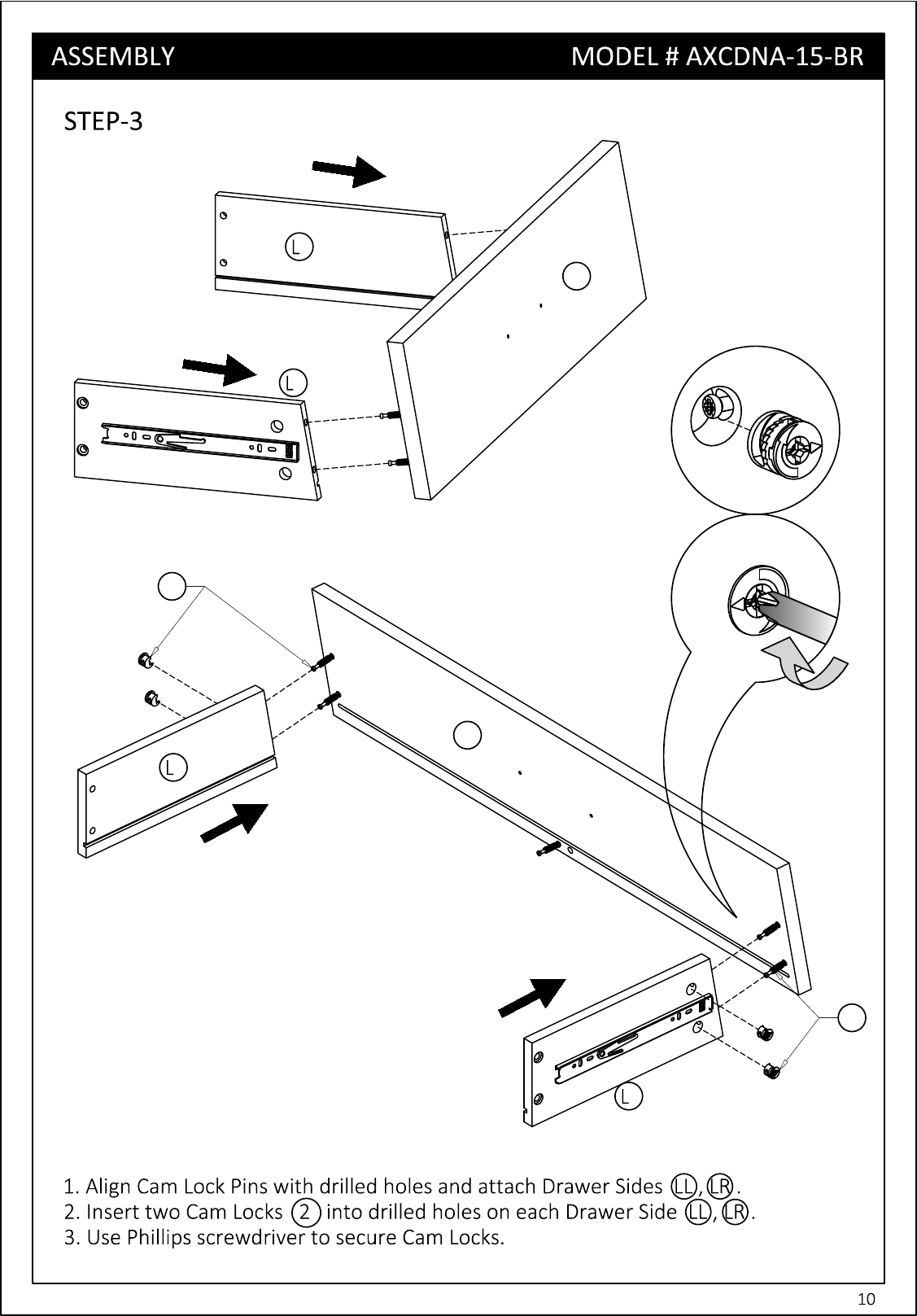 ASSEMBLY MODEL # AXCDNA-15-BR

STEP-3

L

L

L

L

1. Align Cam Lock Pins with drilled holes and attach Drawer Sides LL, LR.
2. Insert two Cam Locks 2 into drilled holes on each Drawer Side LL, LR.
3. Use Phillips screwdriver to secure Cam Locks.

10