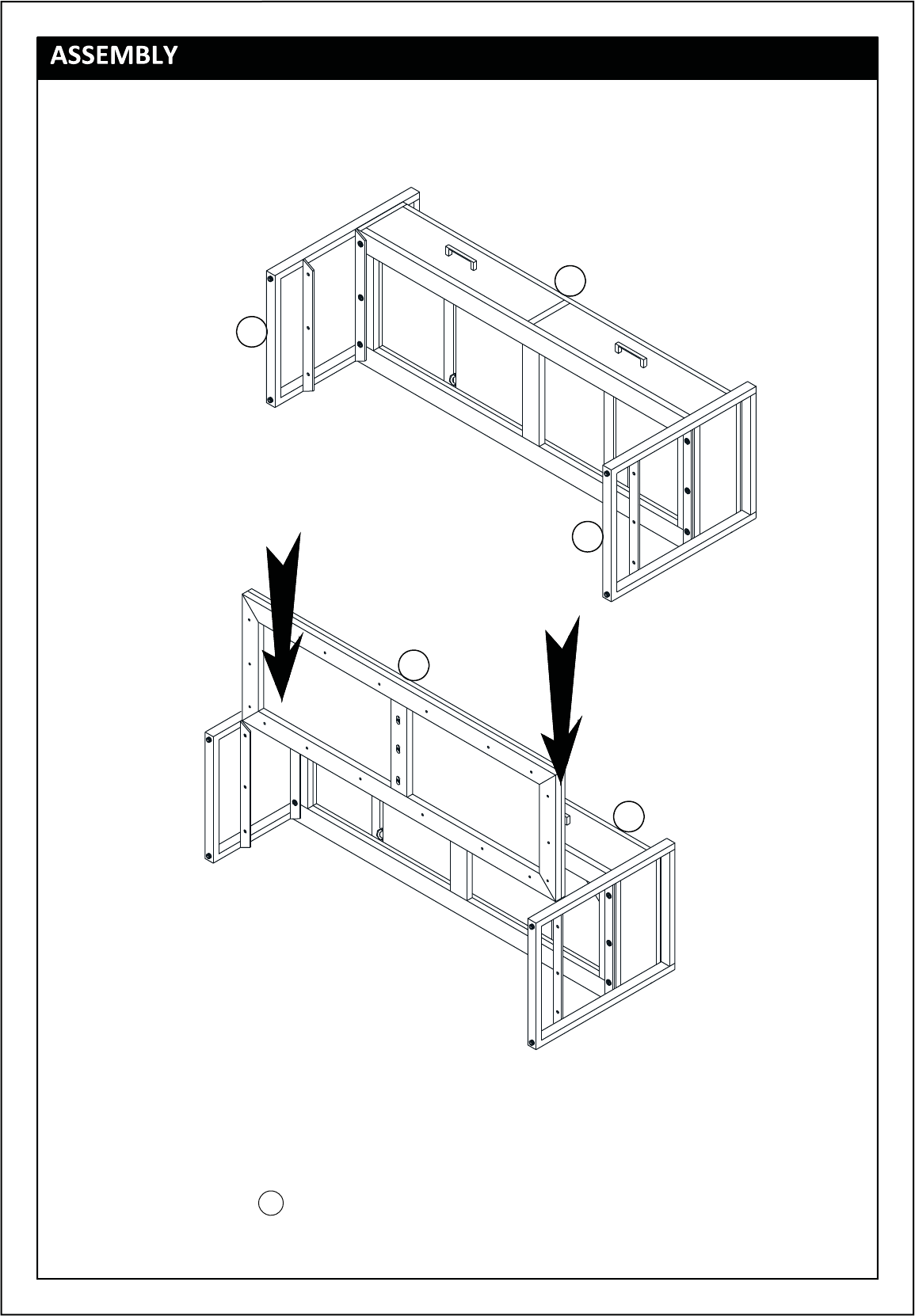 ASSEMBLY