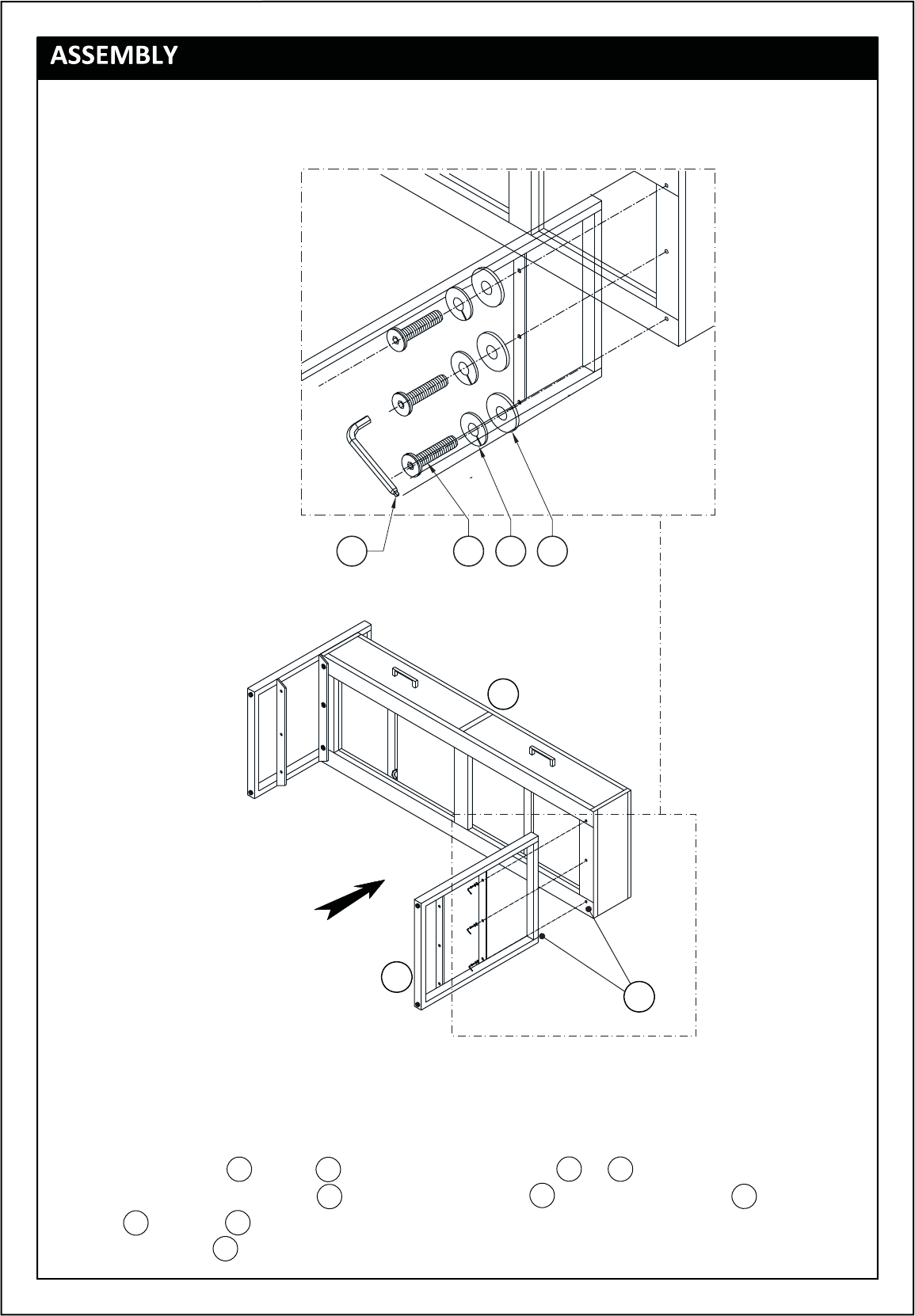 ASSEMBLY