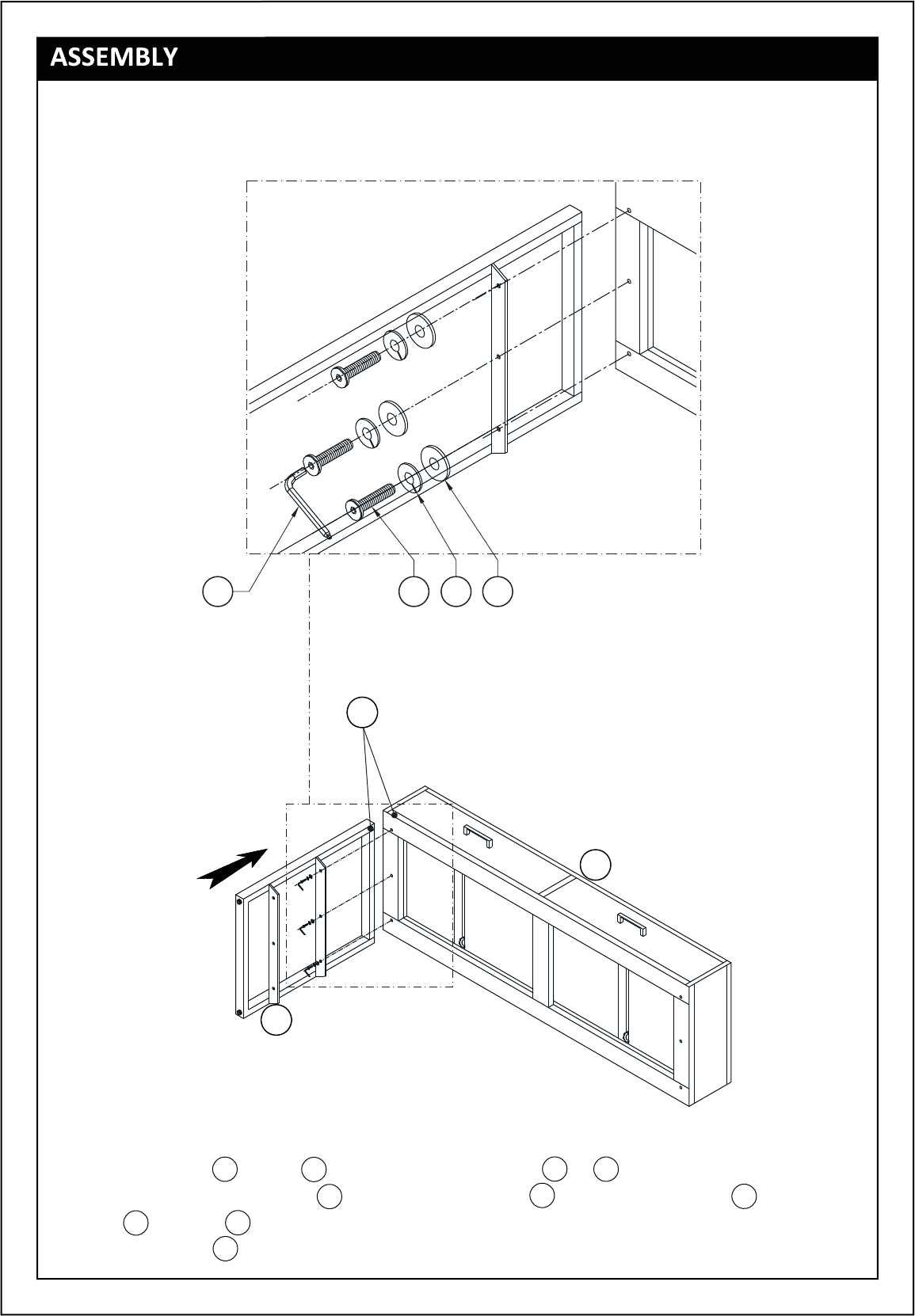 ASSEMBLY