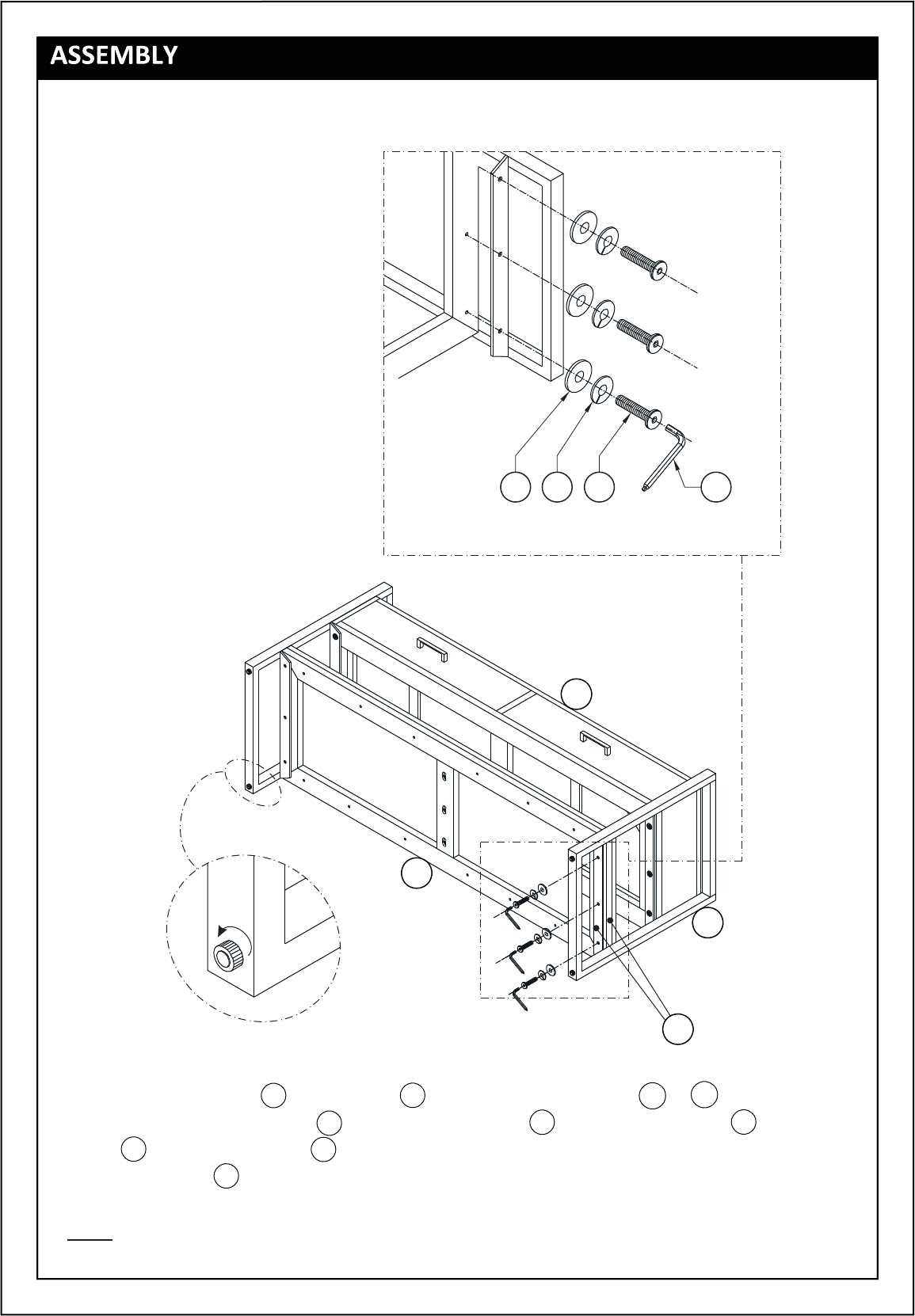 ASSEMBLY