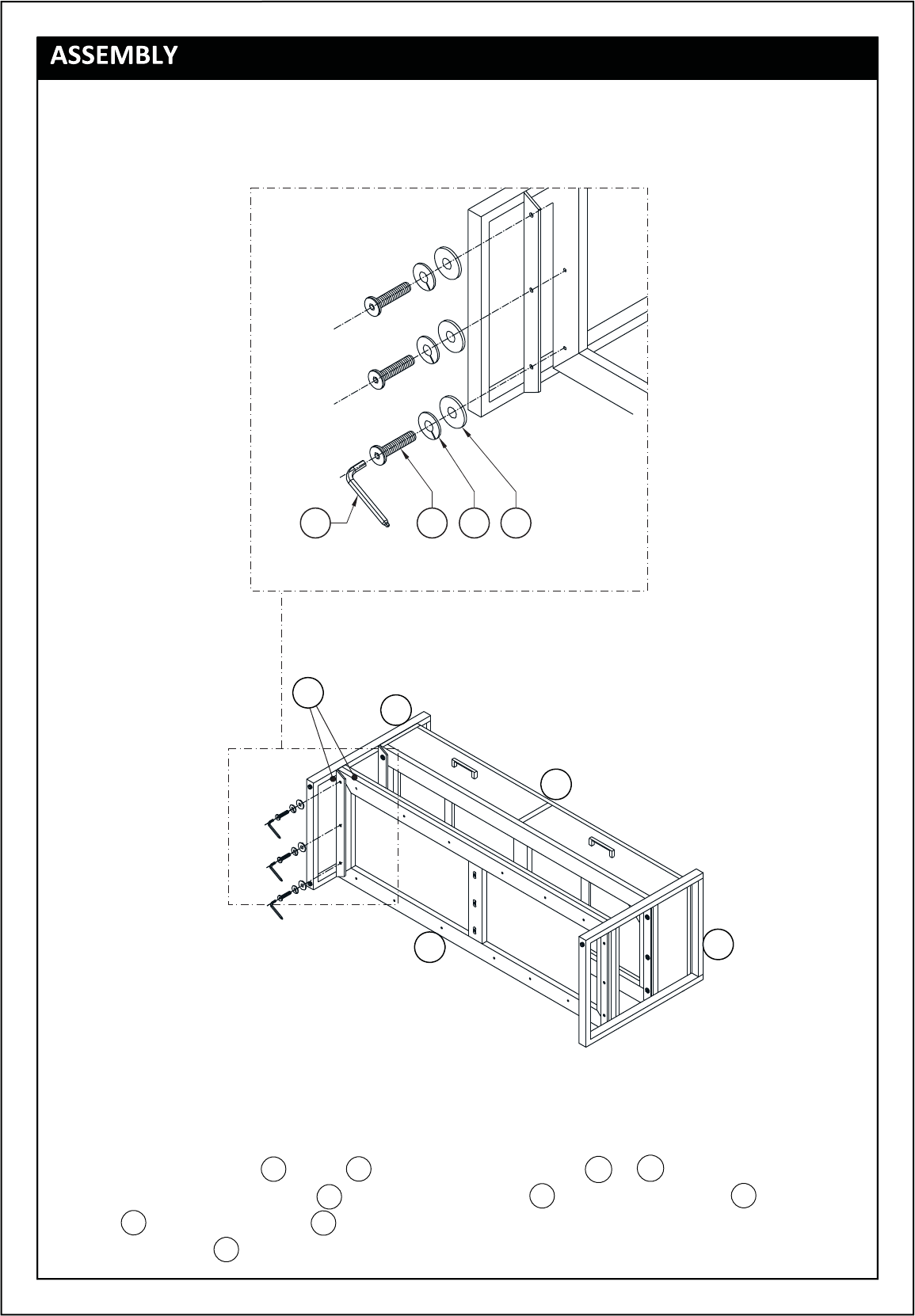 ASSEMBLY