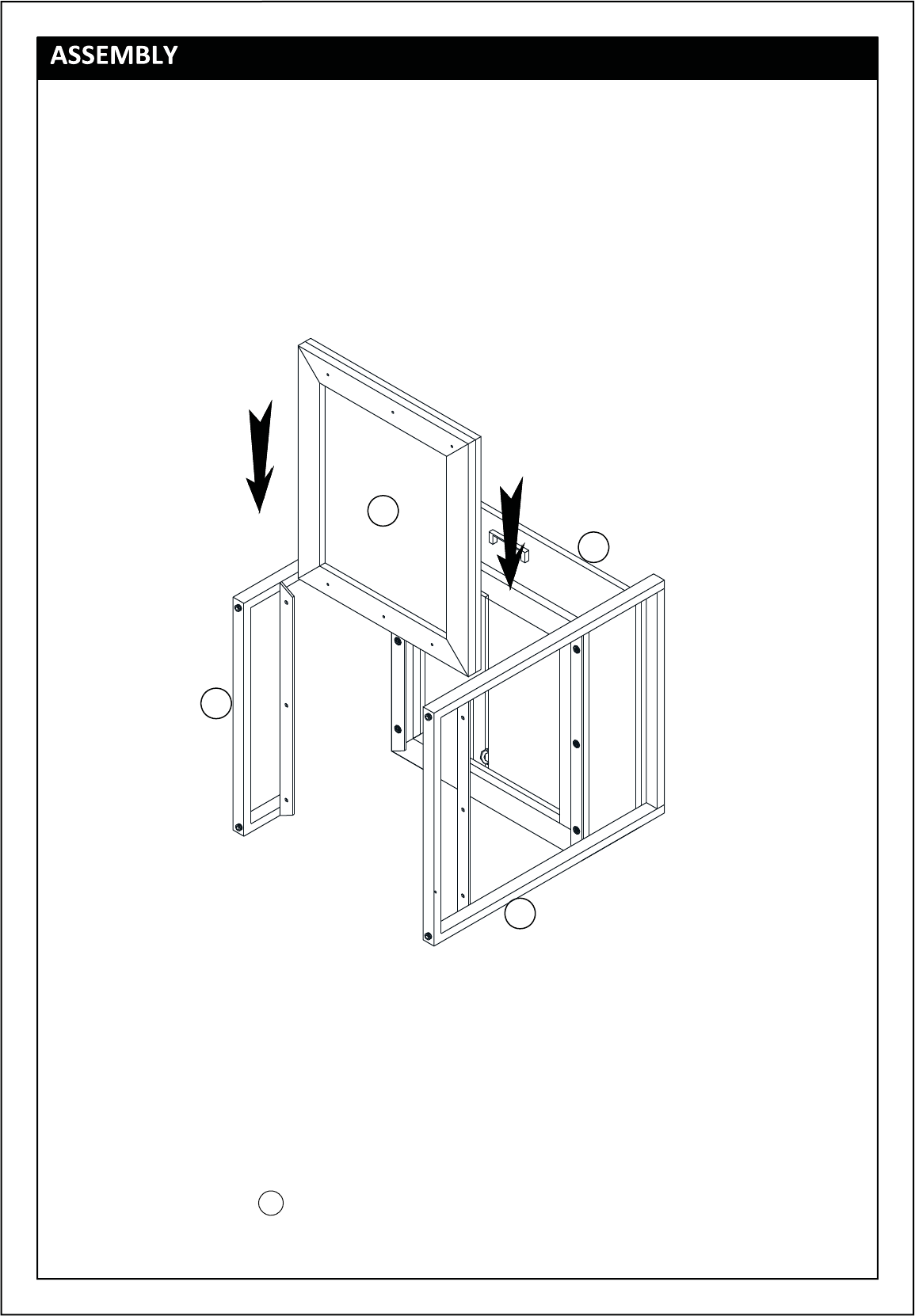 ASSEMBLY