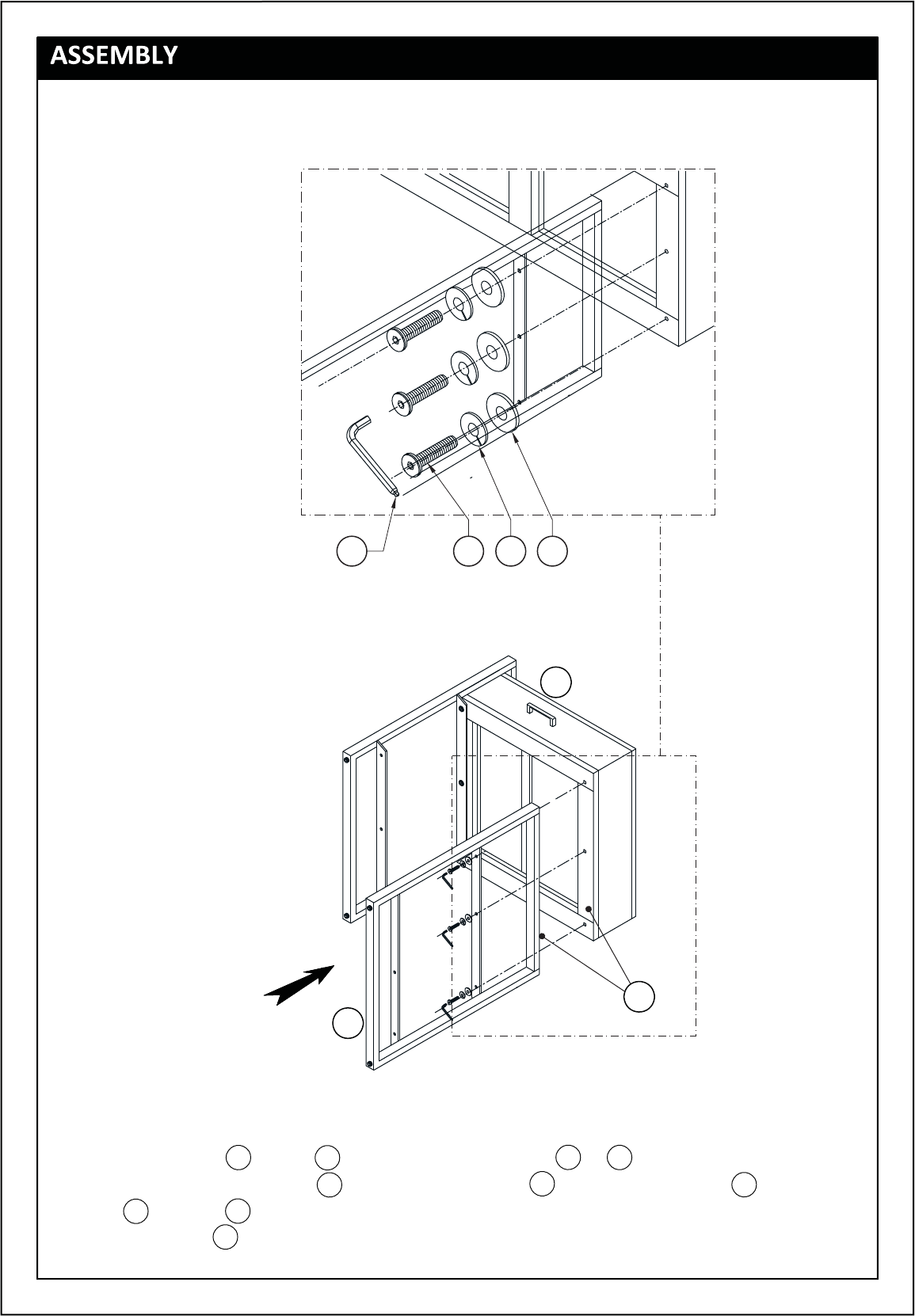 ASSEMBLY