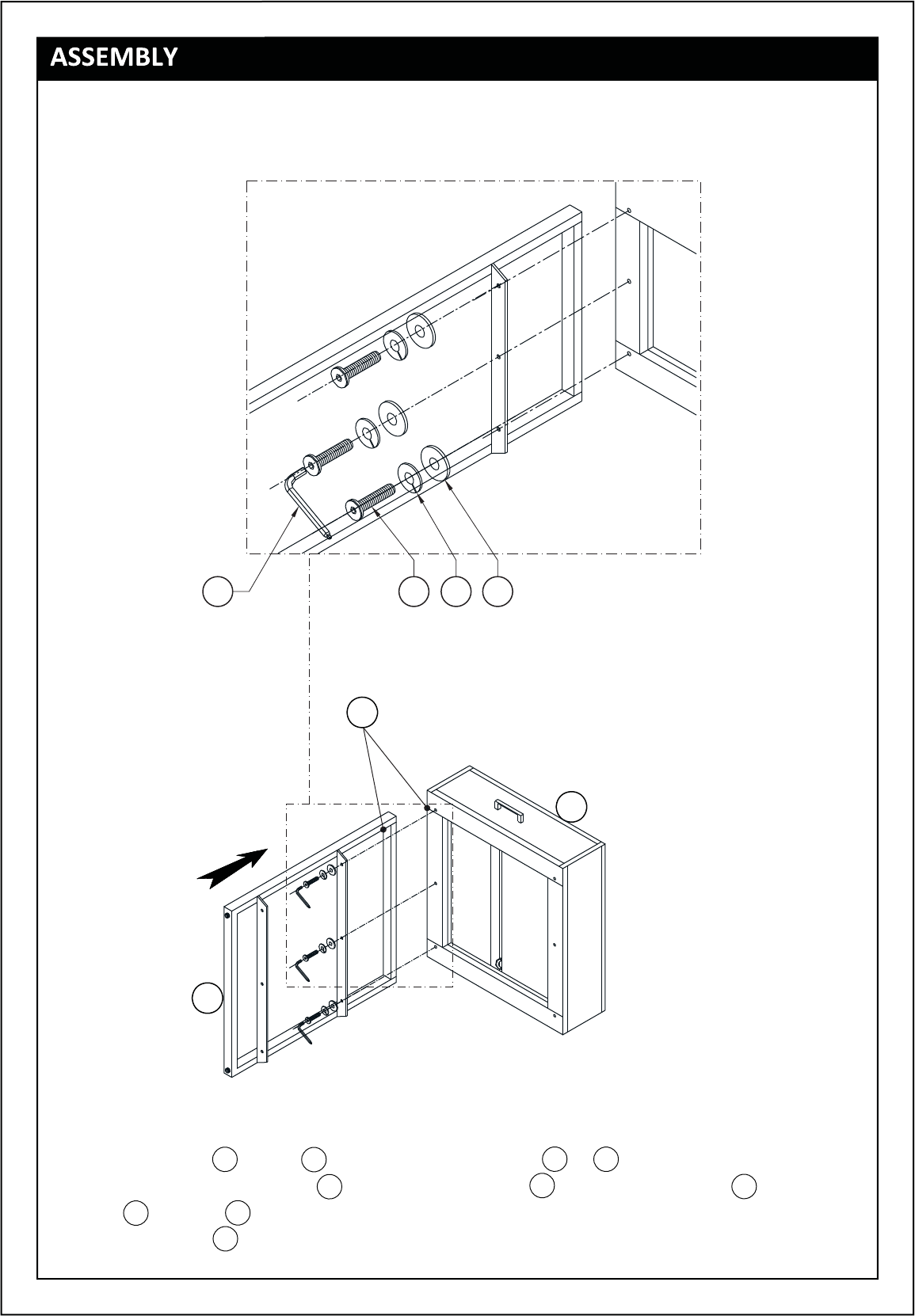 ASSEMBLY