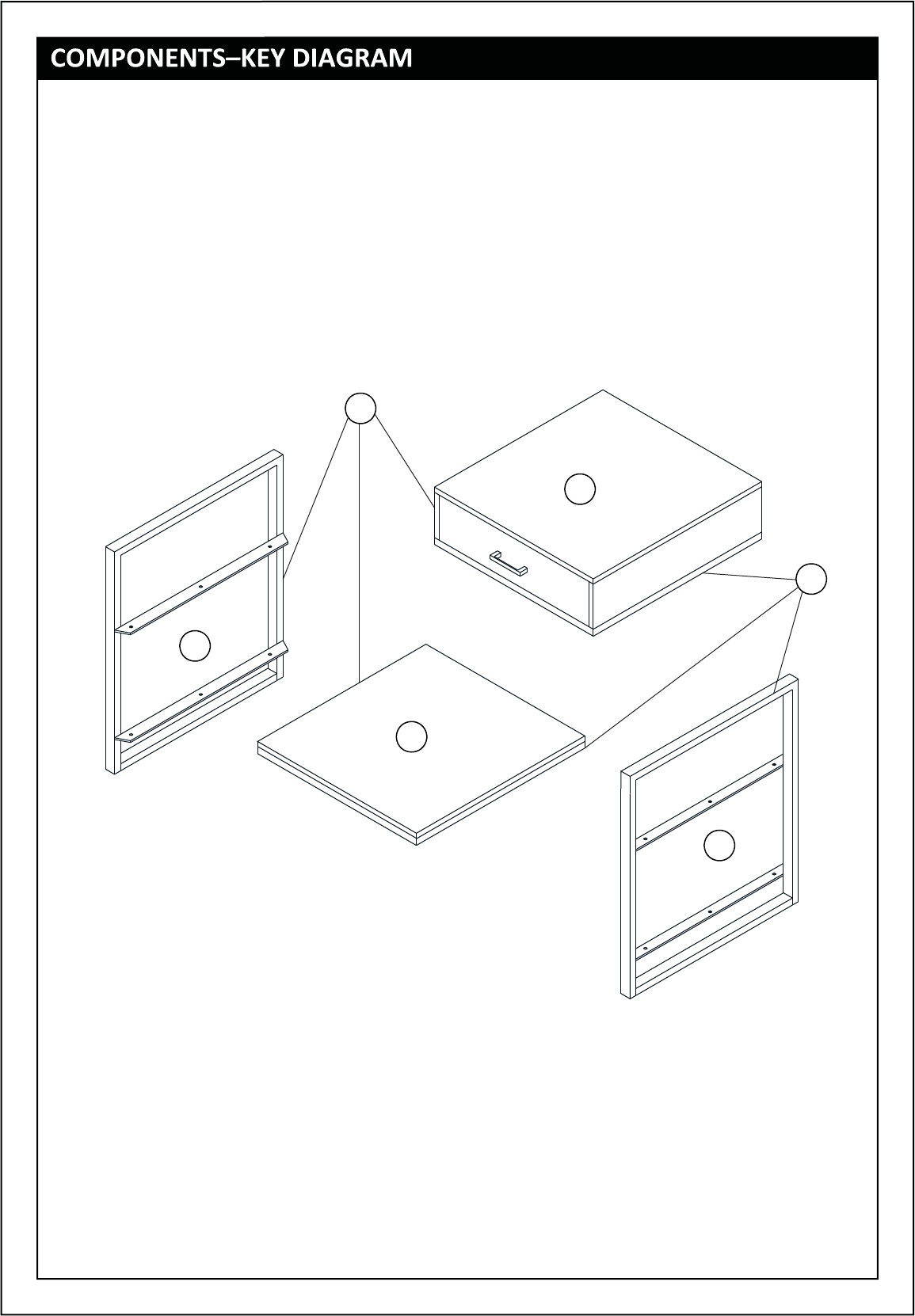 COMPONENTS–KEY DIAGRAM