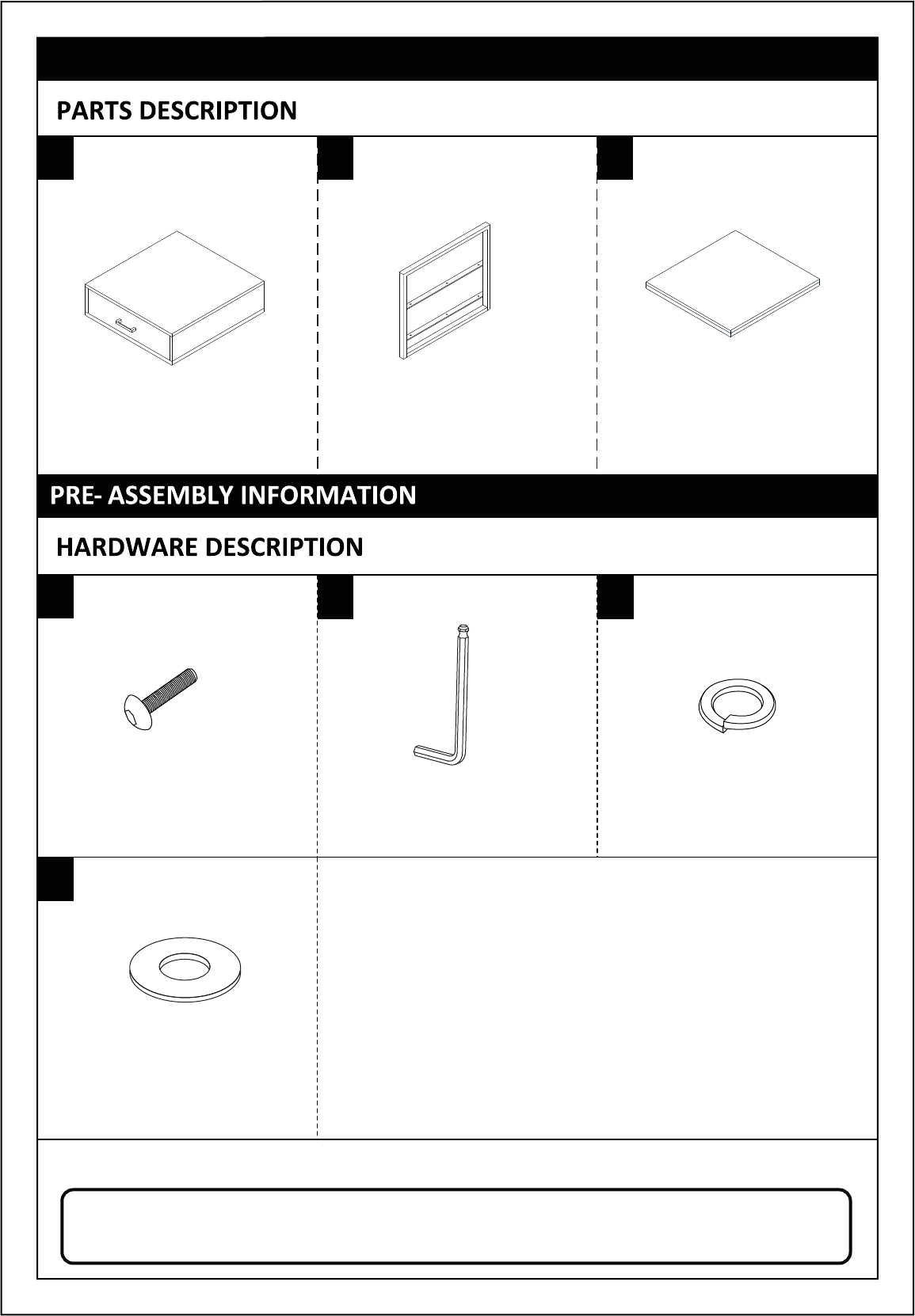 PARTS DESCRIPTION

PRE- ASSEMBLY INFORMATION

HARDWARE DESCRIPTION