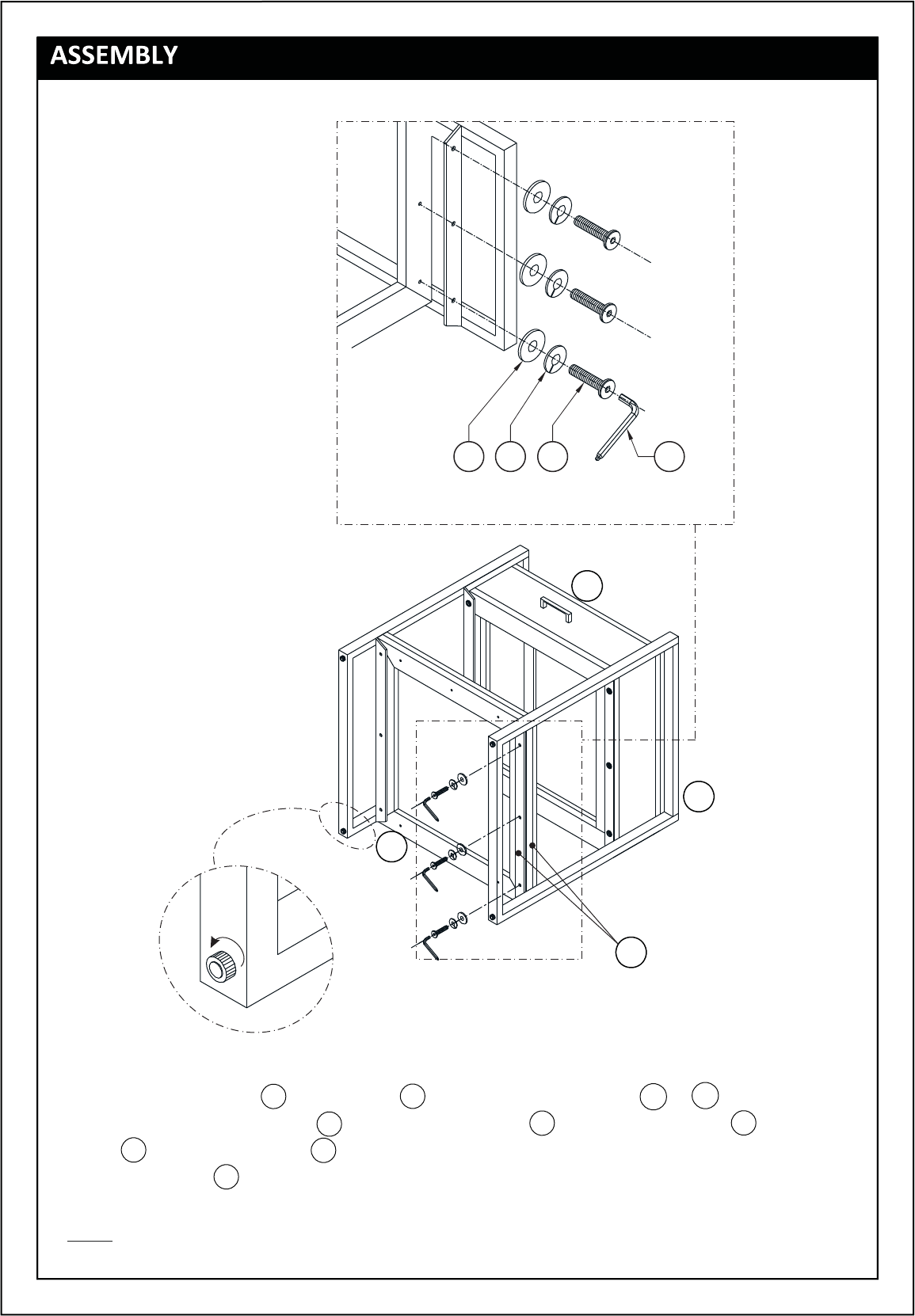 ASSEMBLY