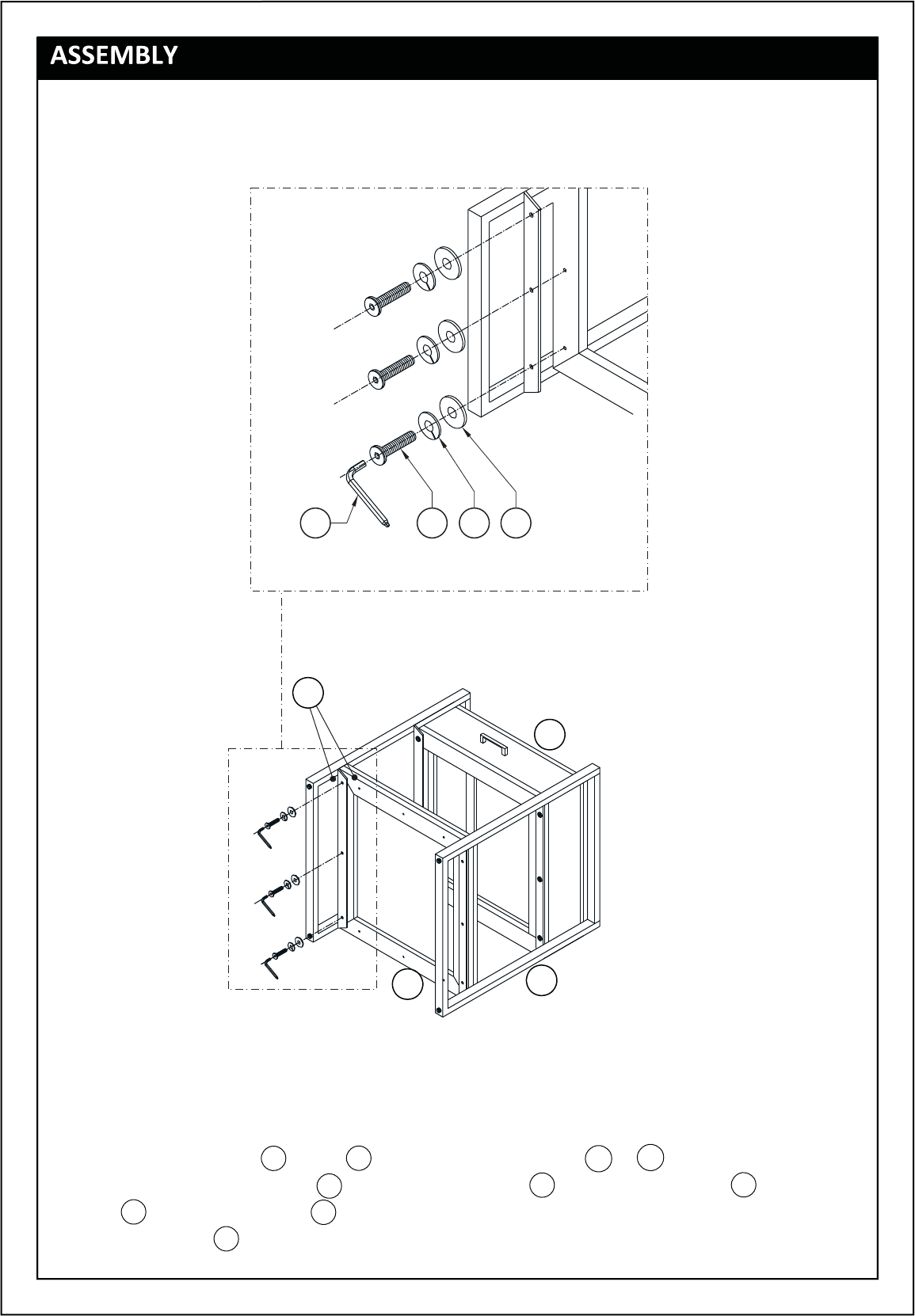 ASSEMBLY