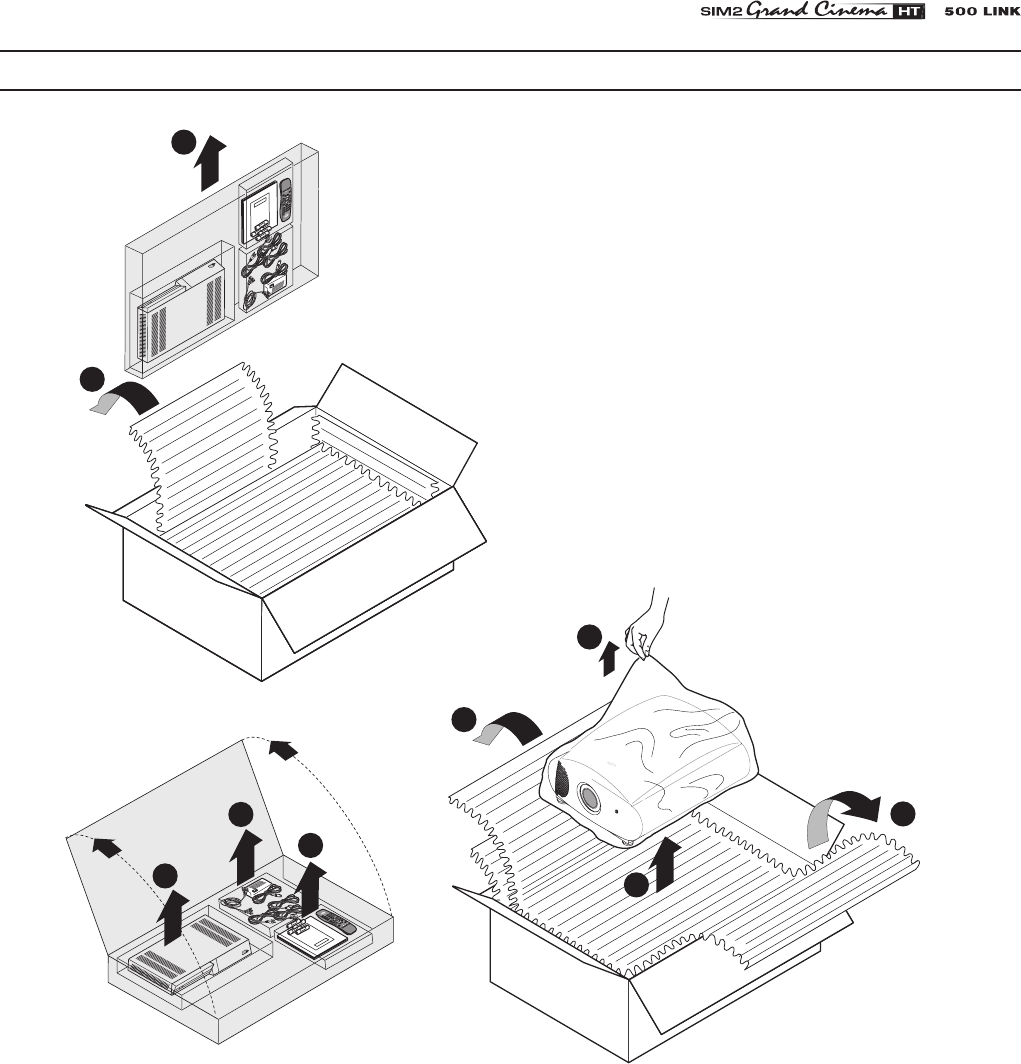 SIM2 Grand Cinema HT 500 LINK