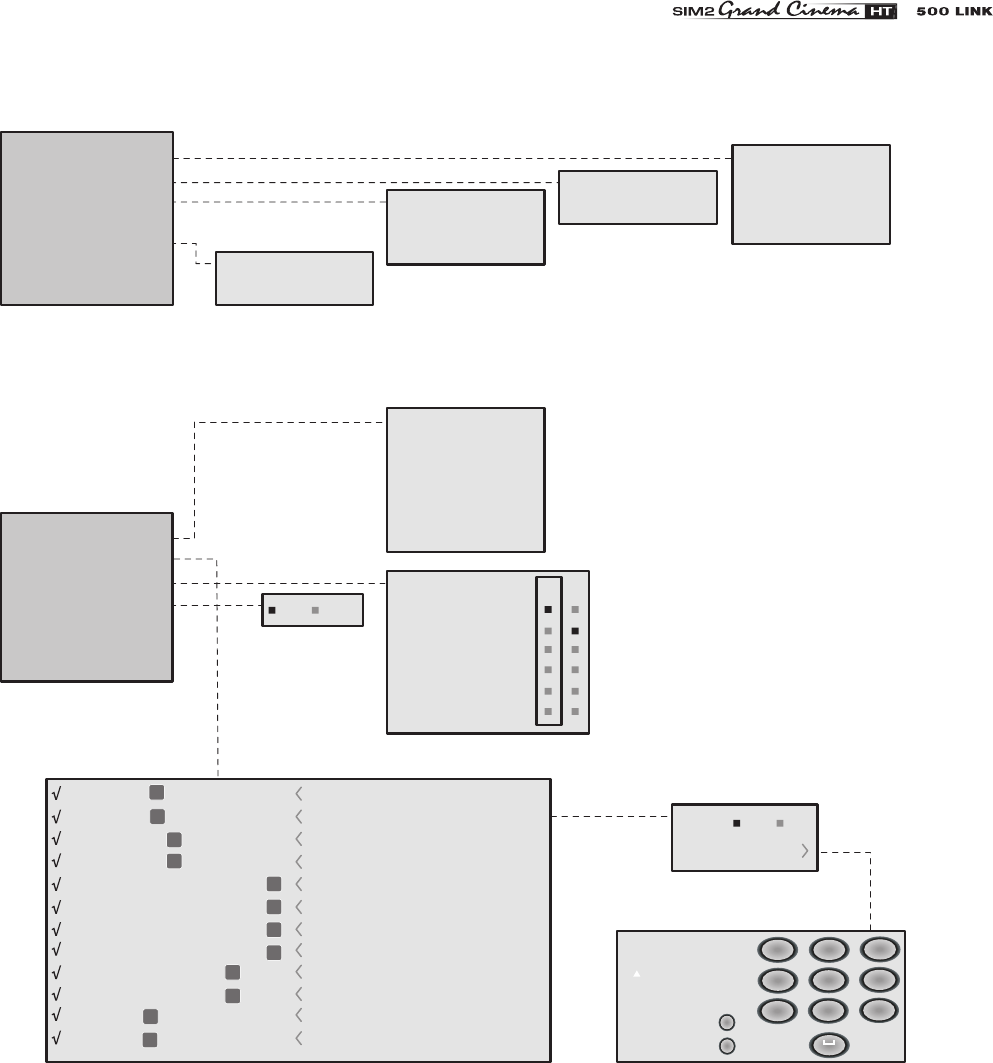 SIM2 Grand Cinema HT 500 LINK

√
√
√
√
√
√
√
√
√
√
√
√