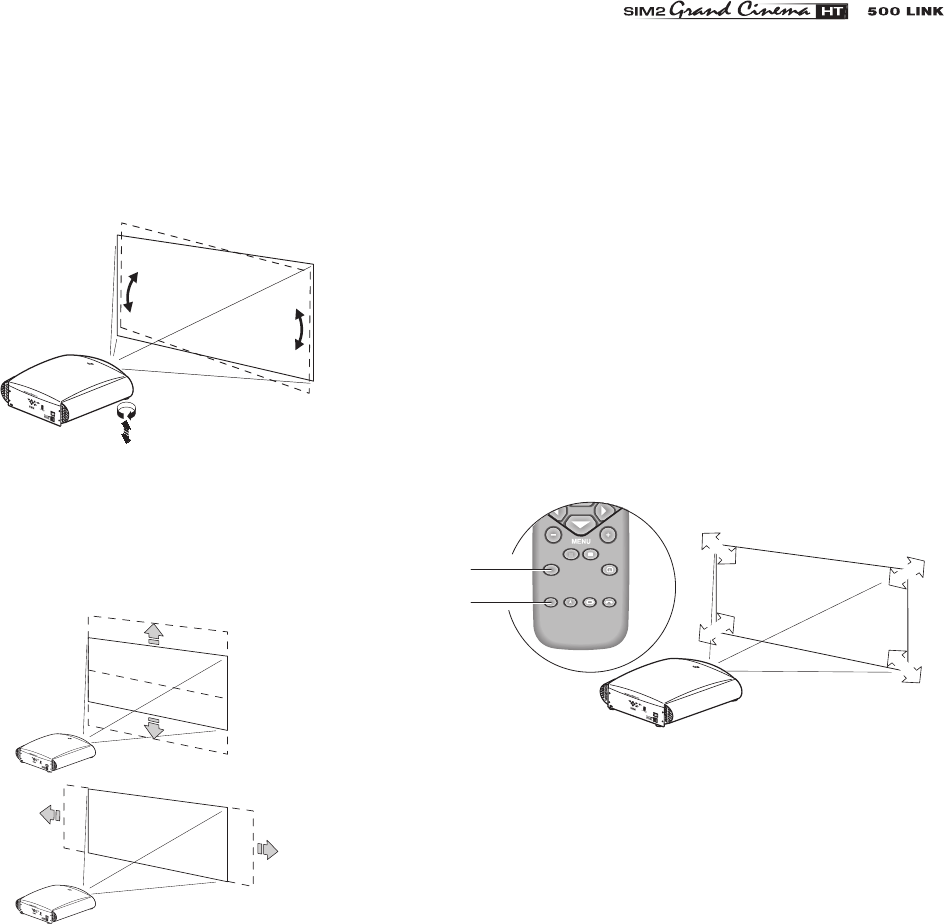 SIM2 Grand Cinema HT 500 LINK

MENU