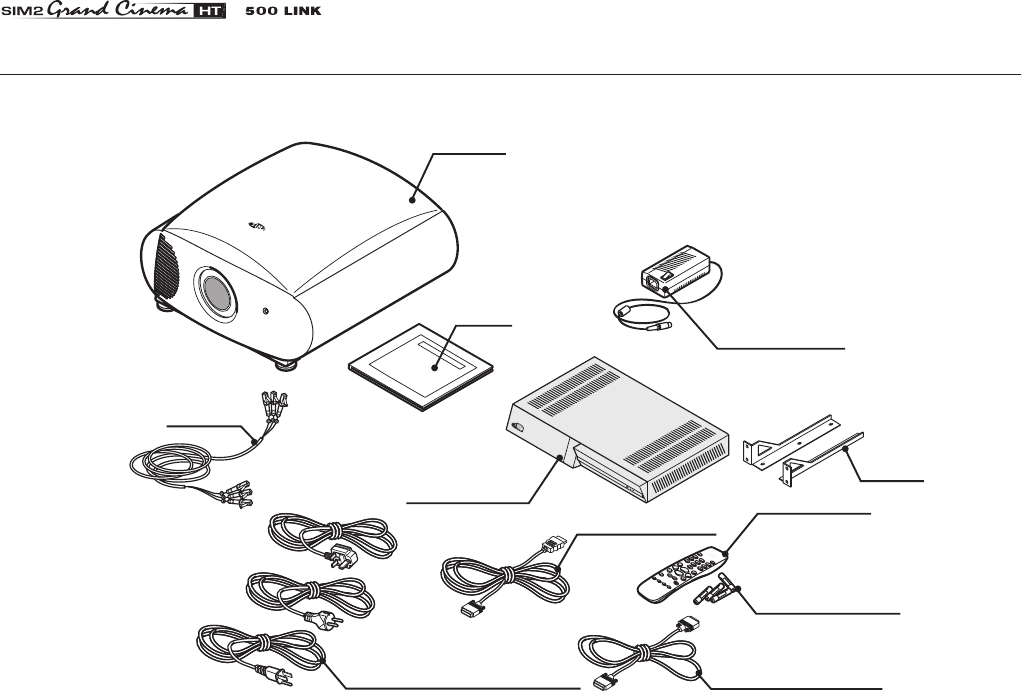 SIM2 Grand Cinema HT 500 LINK