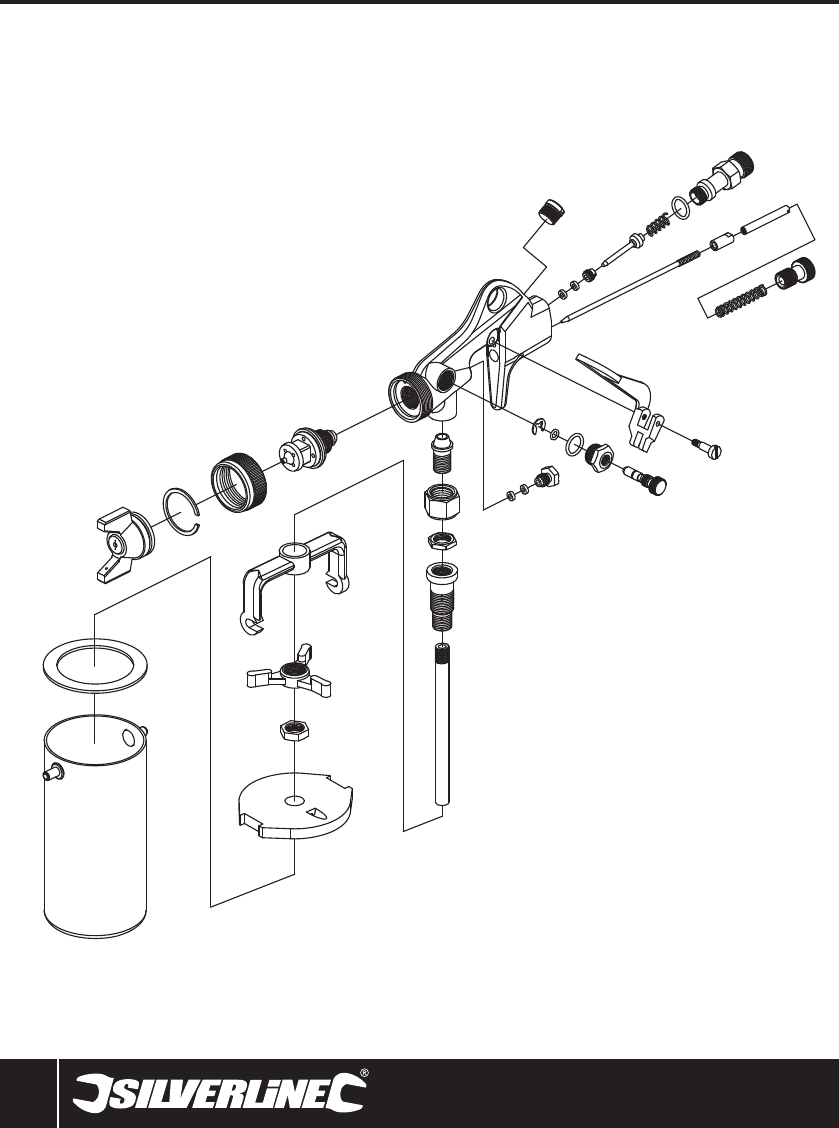 SILVERLINE®