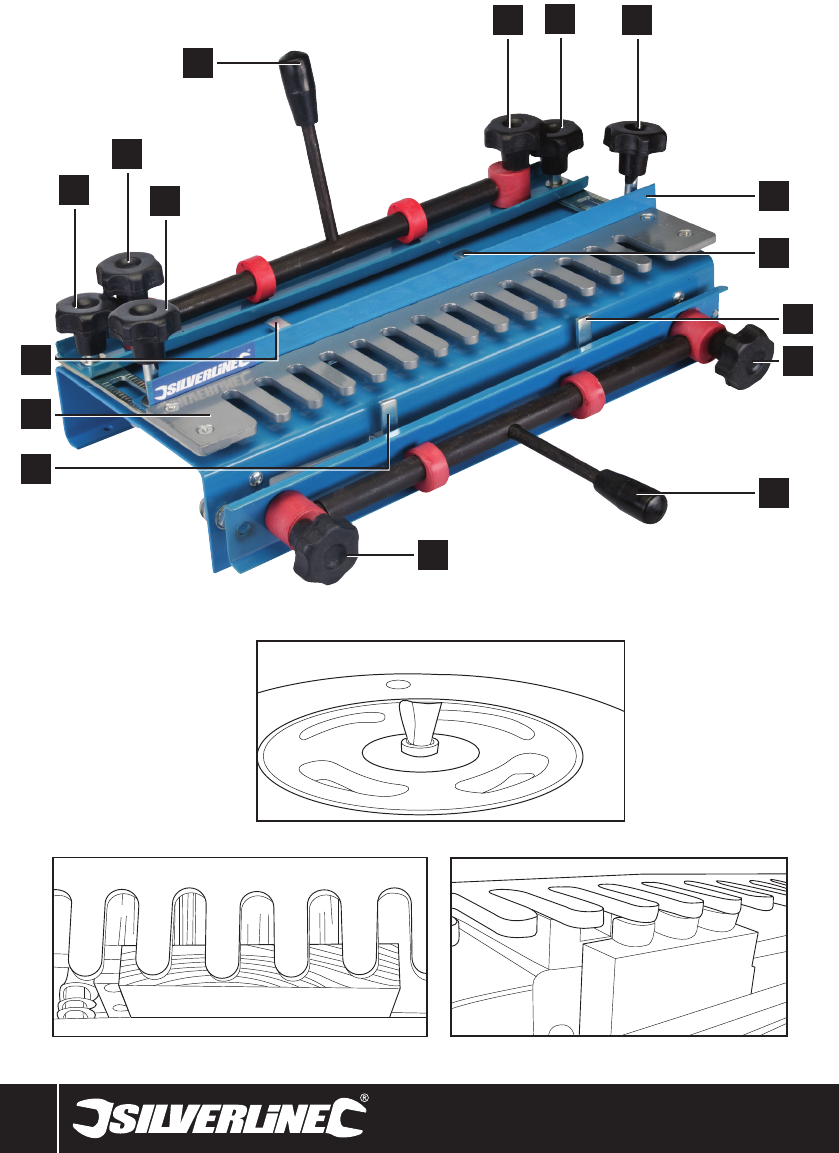 SILVERLINE

SILVERLINE®