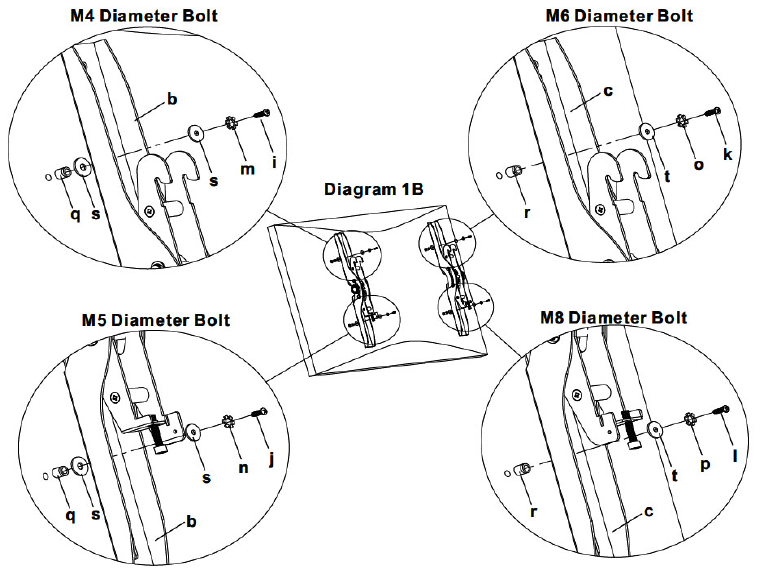 M4 Diameter Bolt

b

s

m

i

q

s

M6 Diameter Bolt

c

t

o

k

r

Diagram 1B

M5 Diameter Bolt

s

n

j

q

s

b

M8 Diameter Bolt

t

p

l

r

c