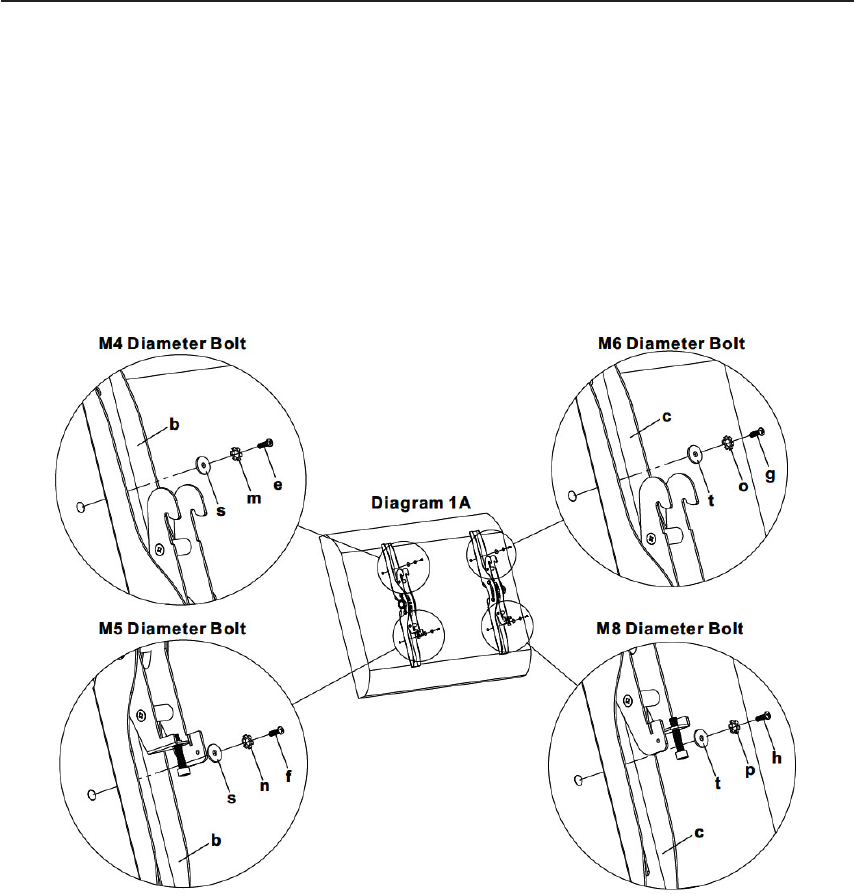 M4 Diameter Bolt

b

s

m

e

M6 Diameter Bolt

c

t

o

g

Diagram 1A

M5 Diameter Bolt

s

n

f

b

M8 Diameter Bolt

t

p

h

c