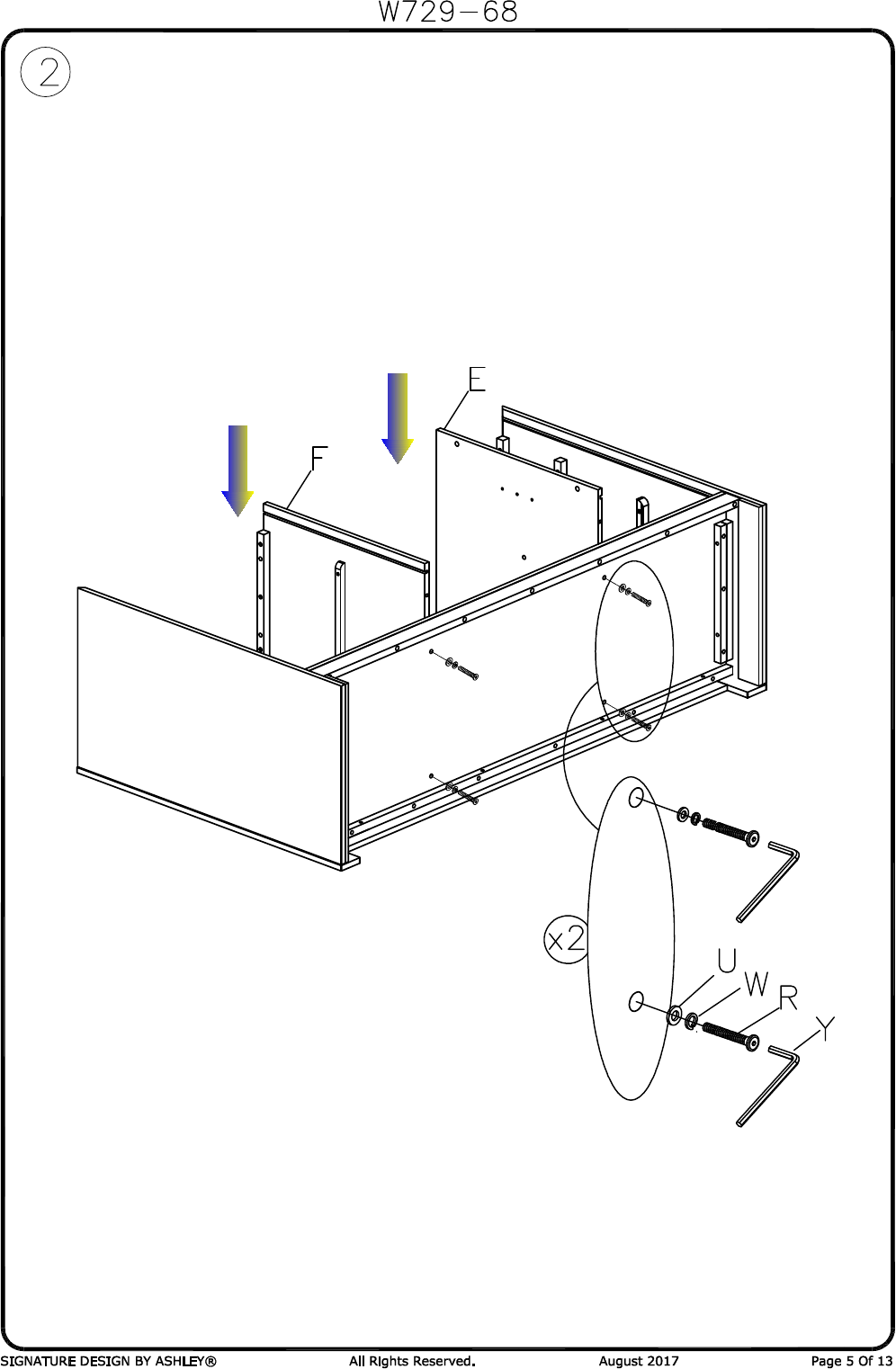 W729-68

2

E

F

x2

U

W

R

Y

SIGNATURE DESIGN BY ASHLEY® All Rights Reserved. August 2017 Page 5 Of 13