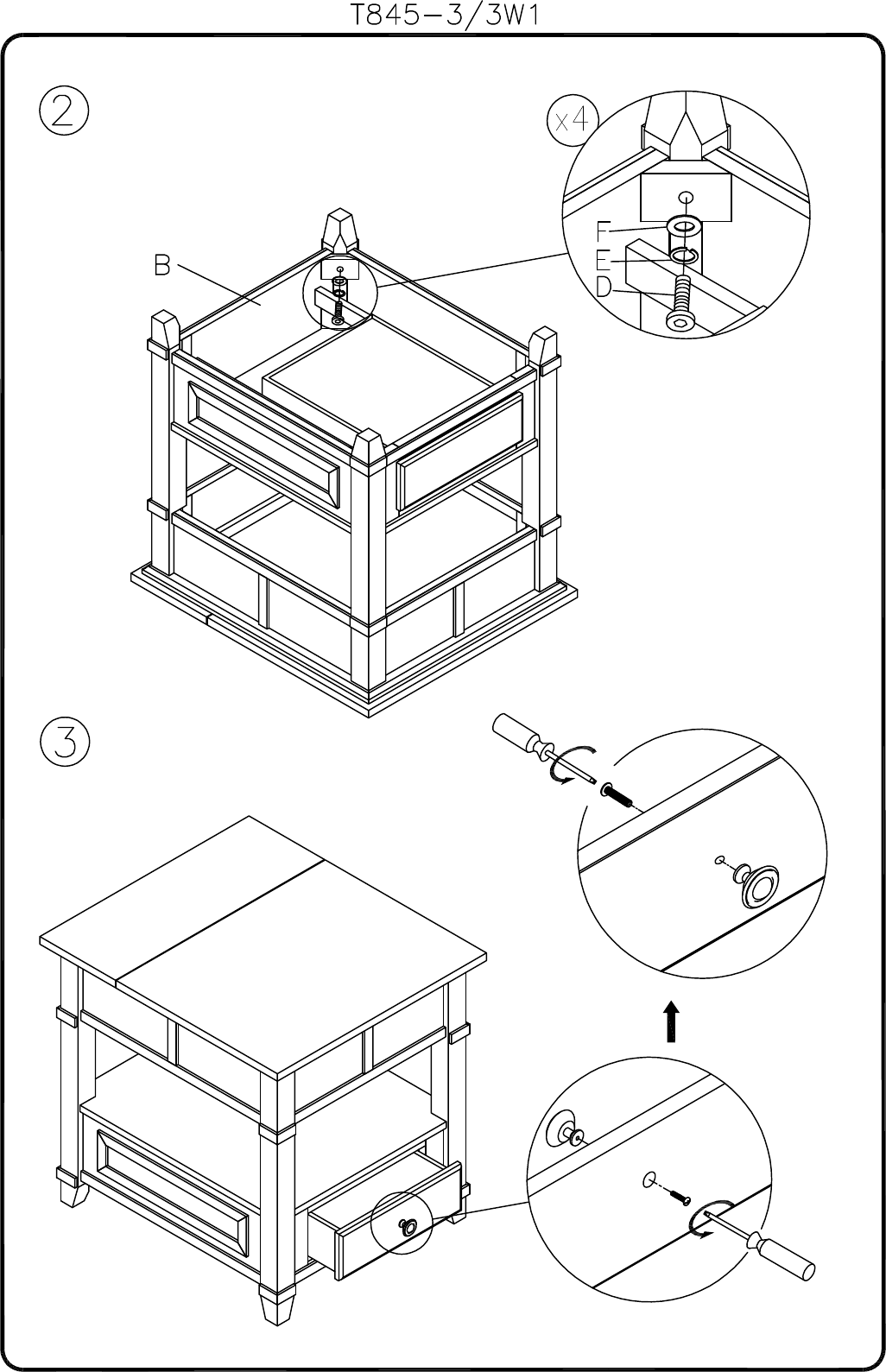 T845-3/3W1

2

x4

B

F

E

D

3