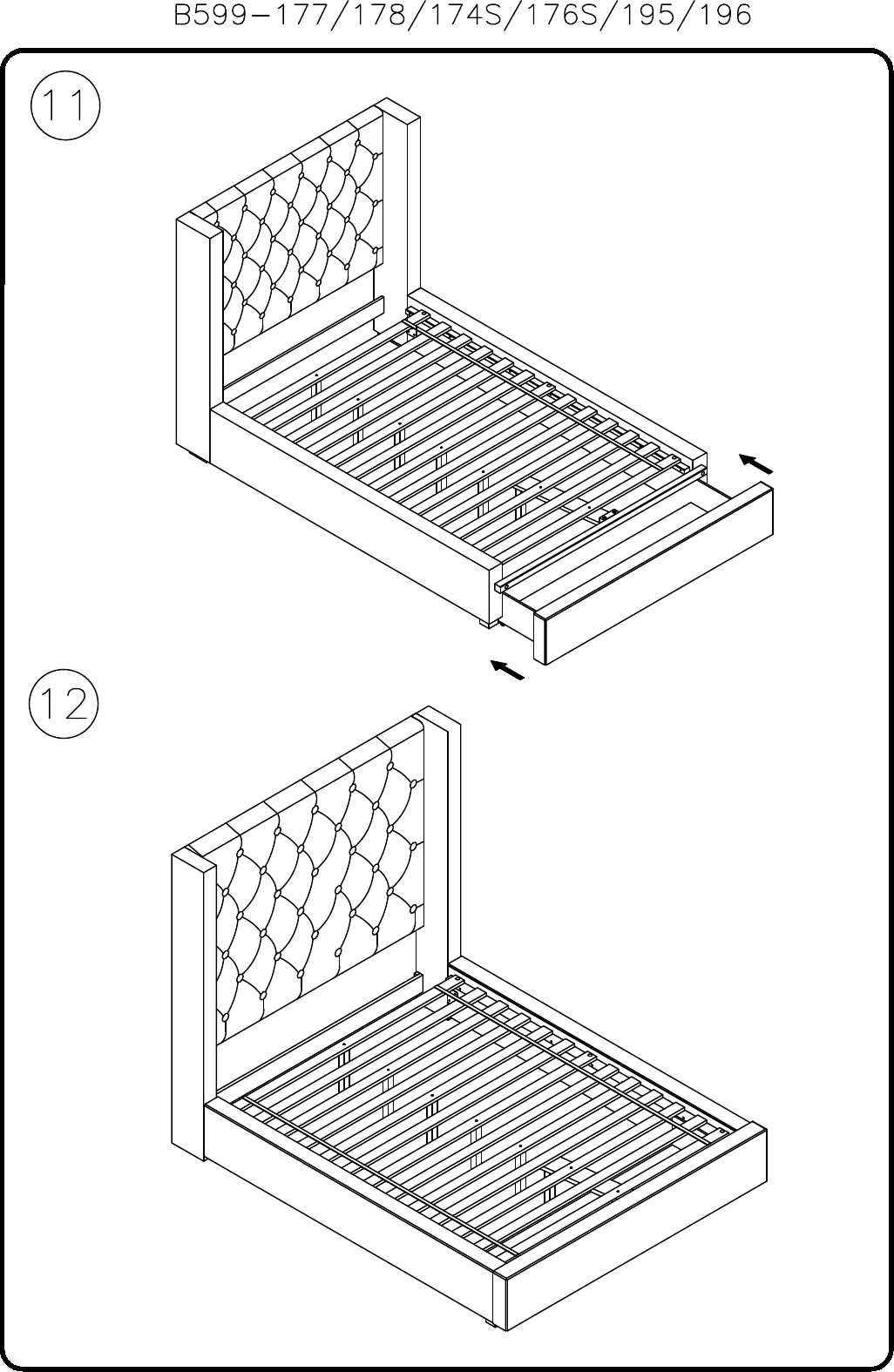 B599-177/178/174S/176S/195/196

11

12