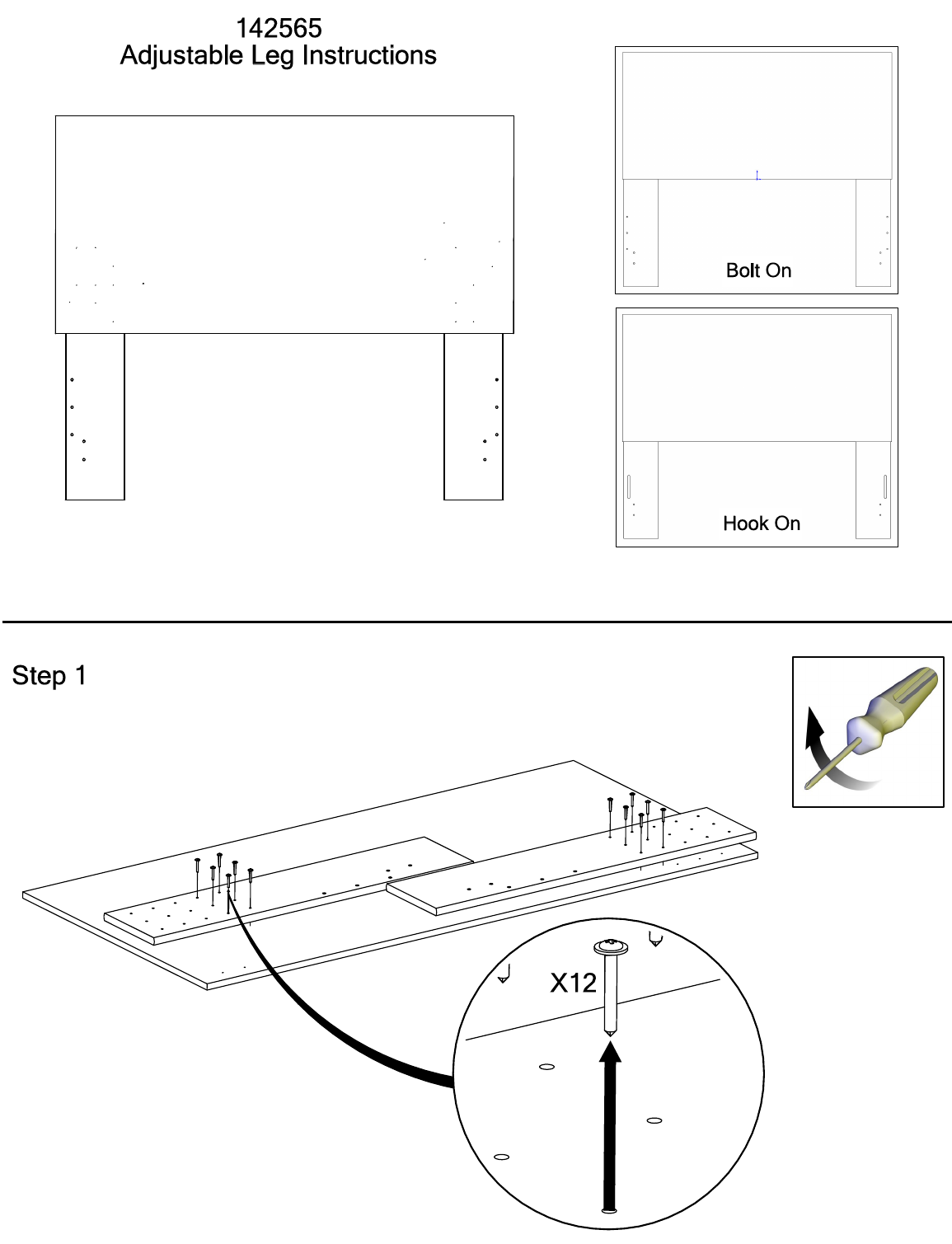 142565
Adjustable Leg Instructions

Bolt On

Hook On

Step 1

X12