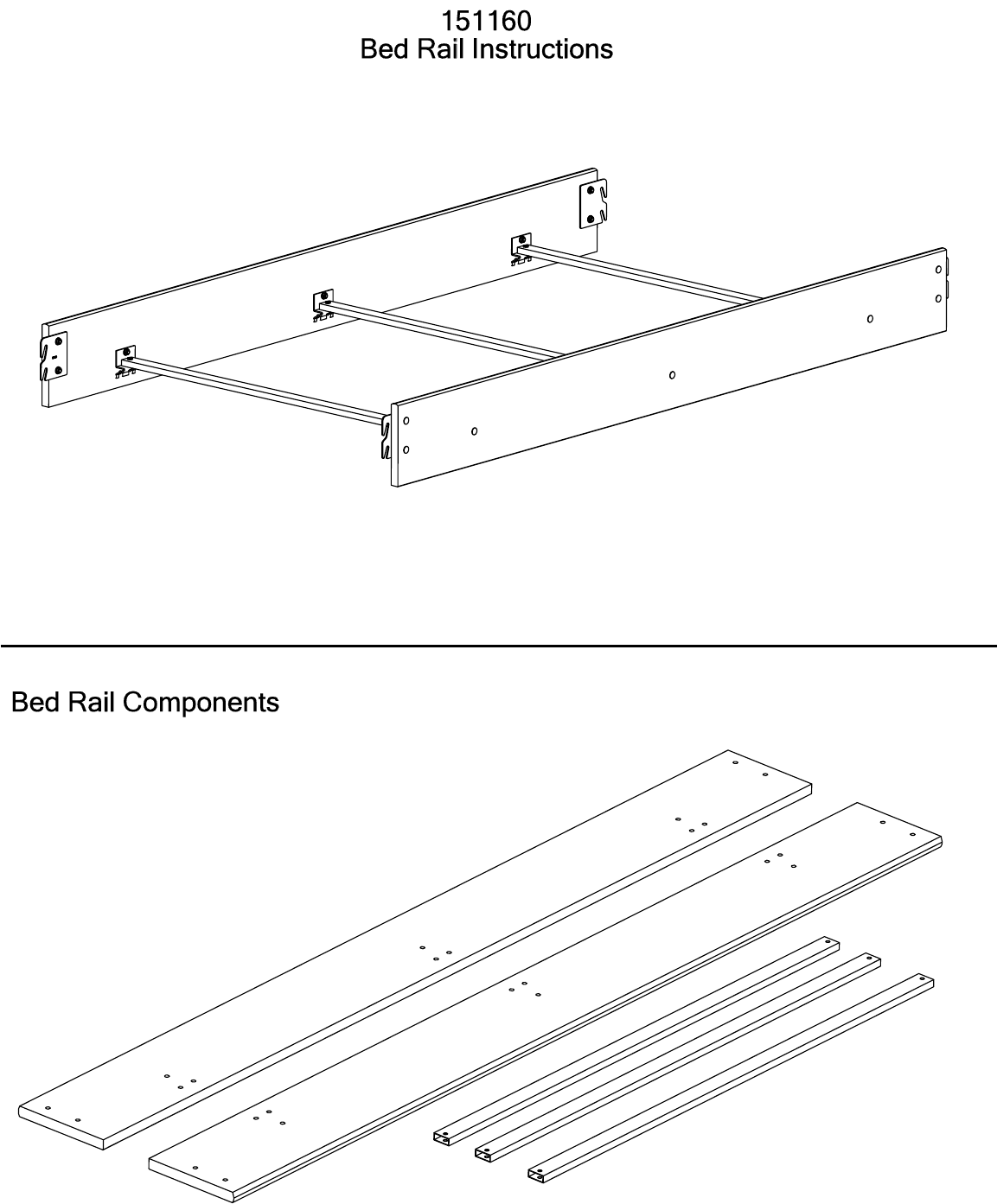 151160
Bed Rail Instructions

Bed Rail Components