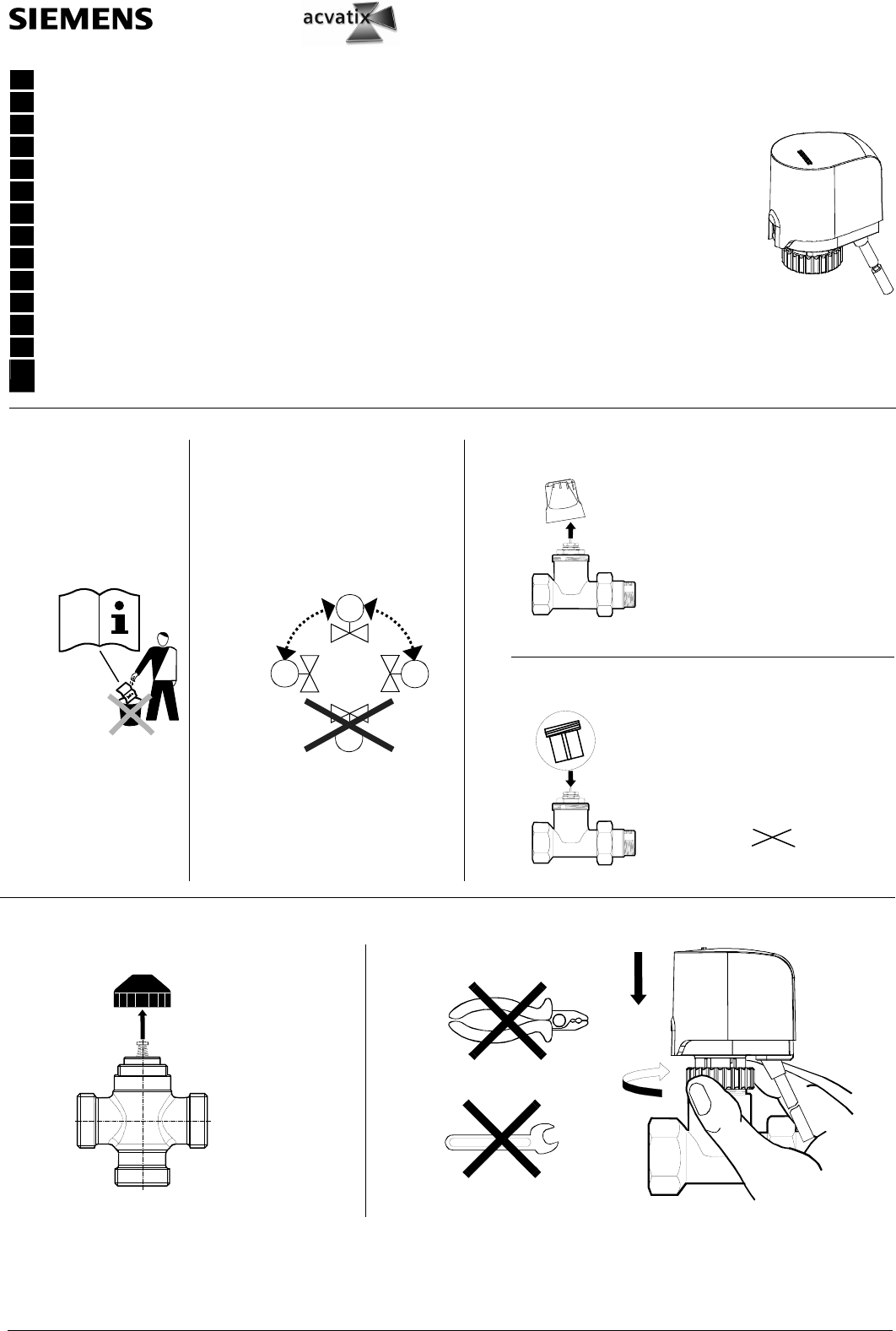 SIEMENS

acvatix