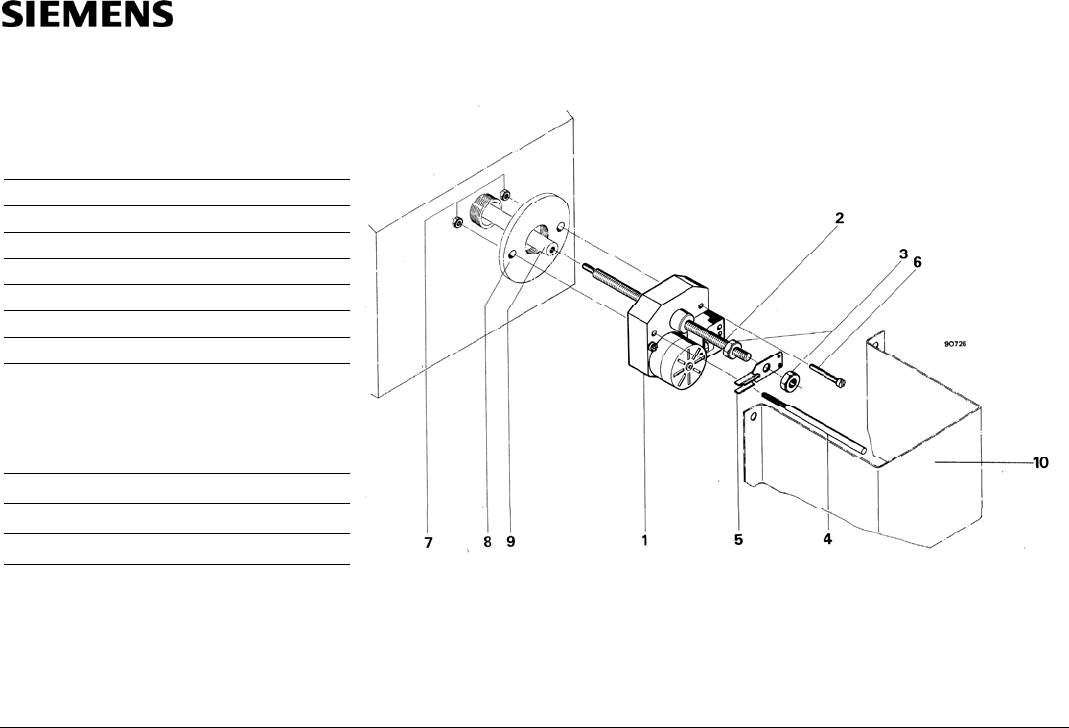 SIEMENS

2
3
6
90726
10
7
8
9
1
5
4