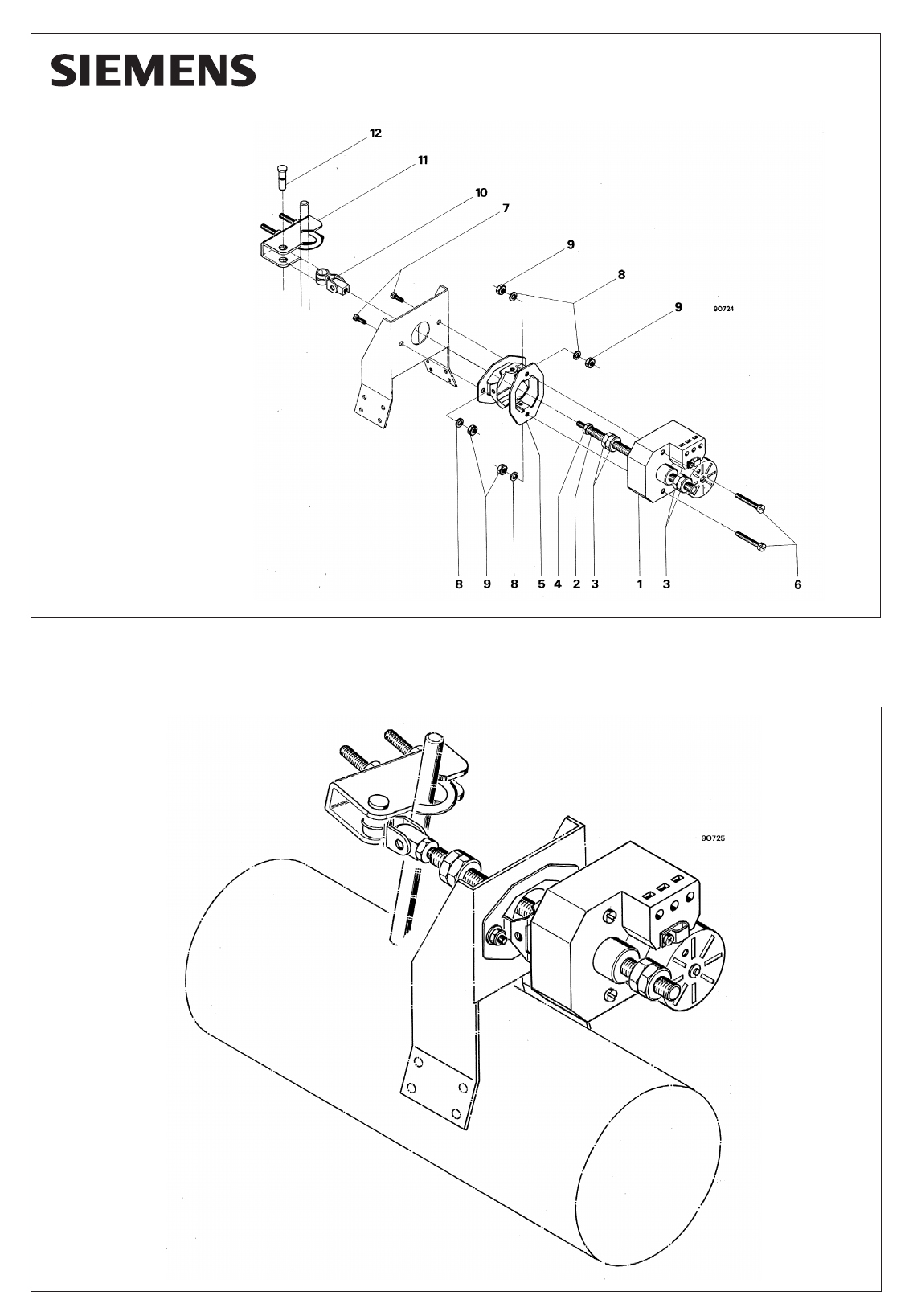 SIEMENS

12
11
10
7
9
8
9
9O724

8 9 8 5 4 2 3 1 3 6

9O725