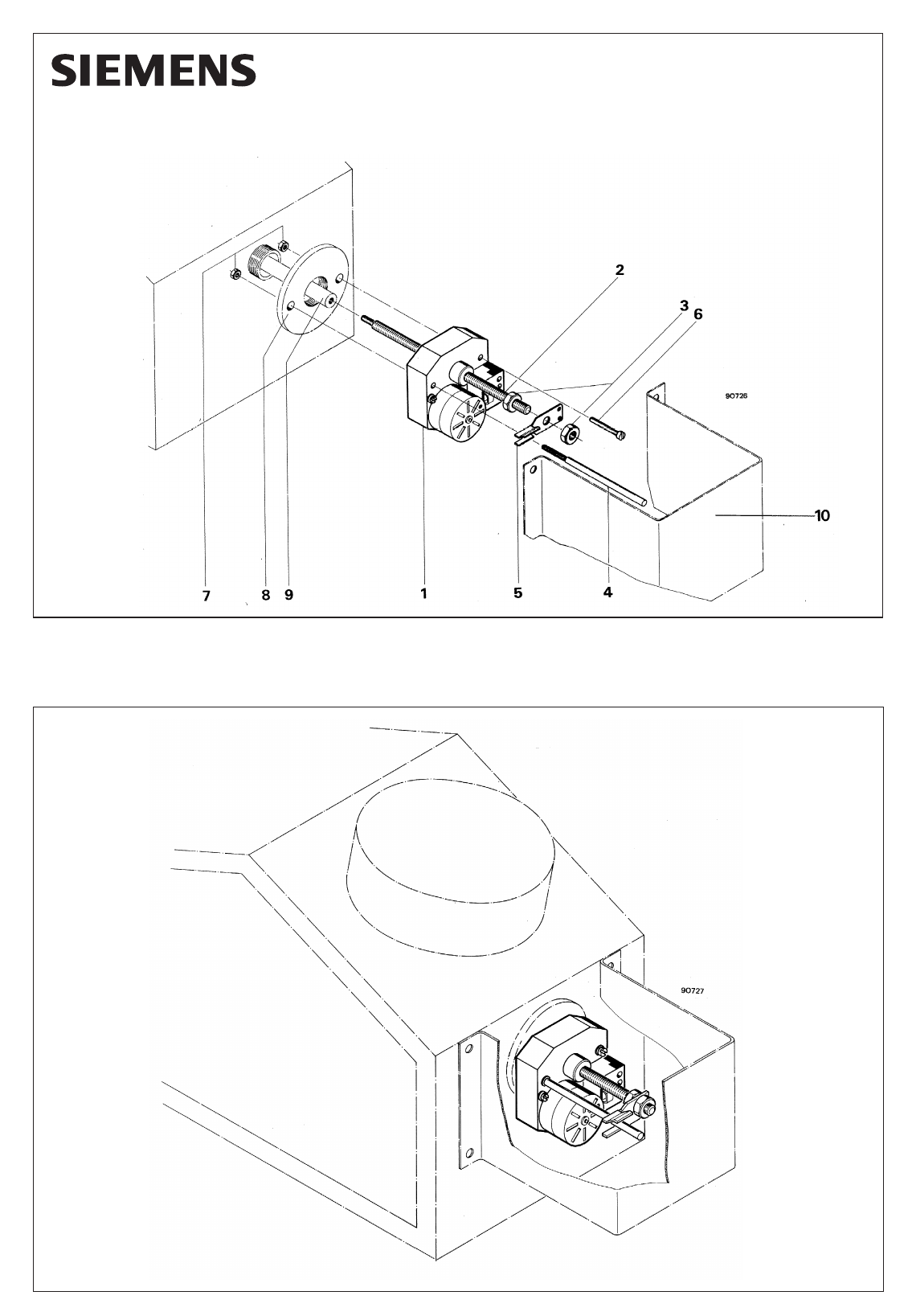 SIEMENS

2
3
6
90726
10
7
8
9
1
5
4

90727