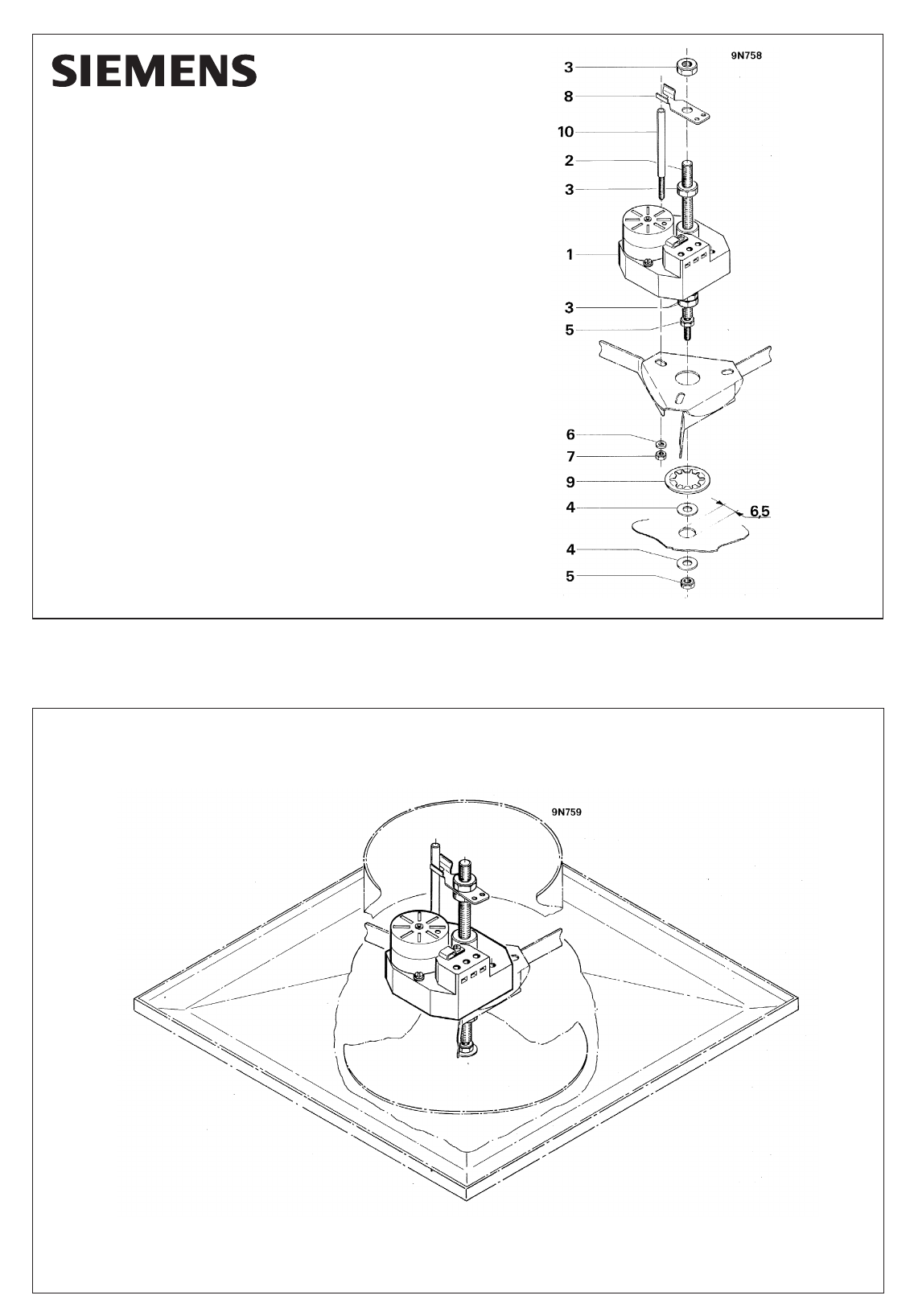 SIEMENS

9N758

3
8
10
2
3
1
3
5
6
7
9
4
6,5
4
5

9N759