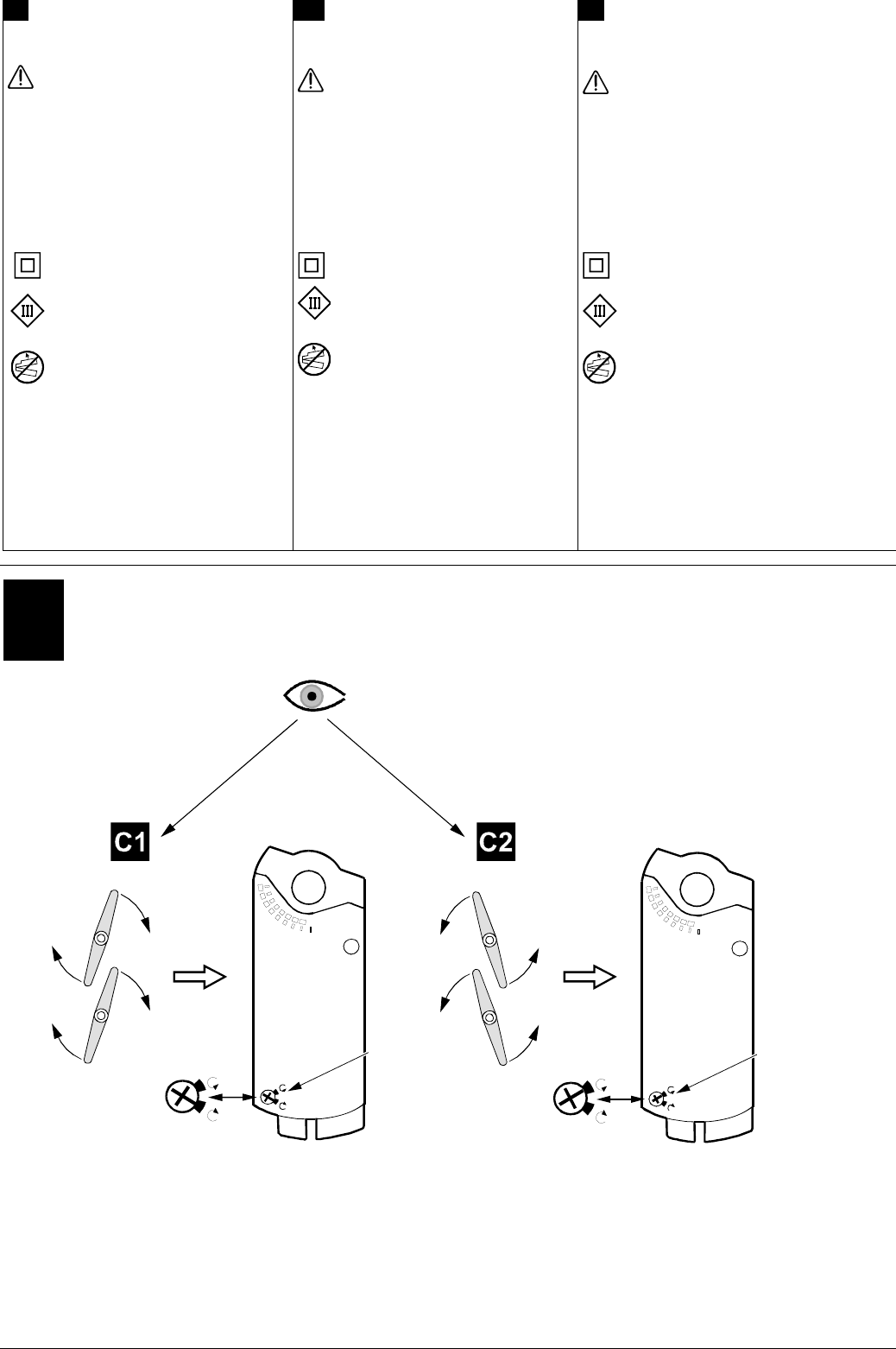 C1

C2