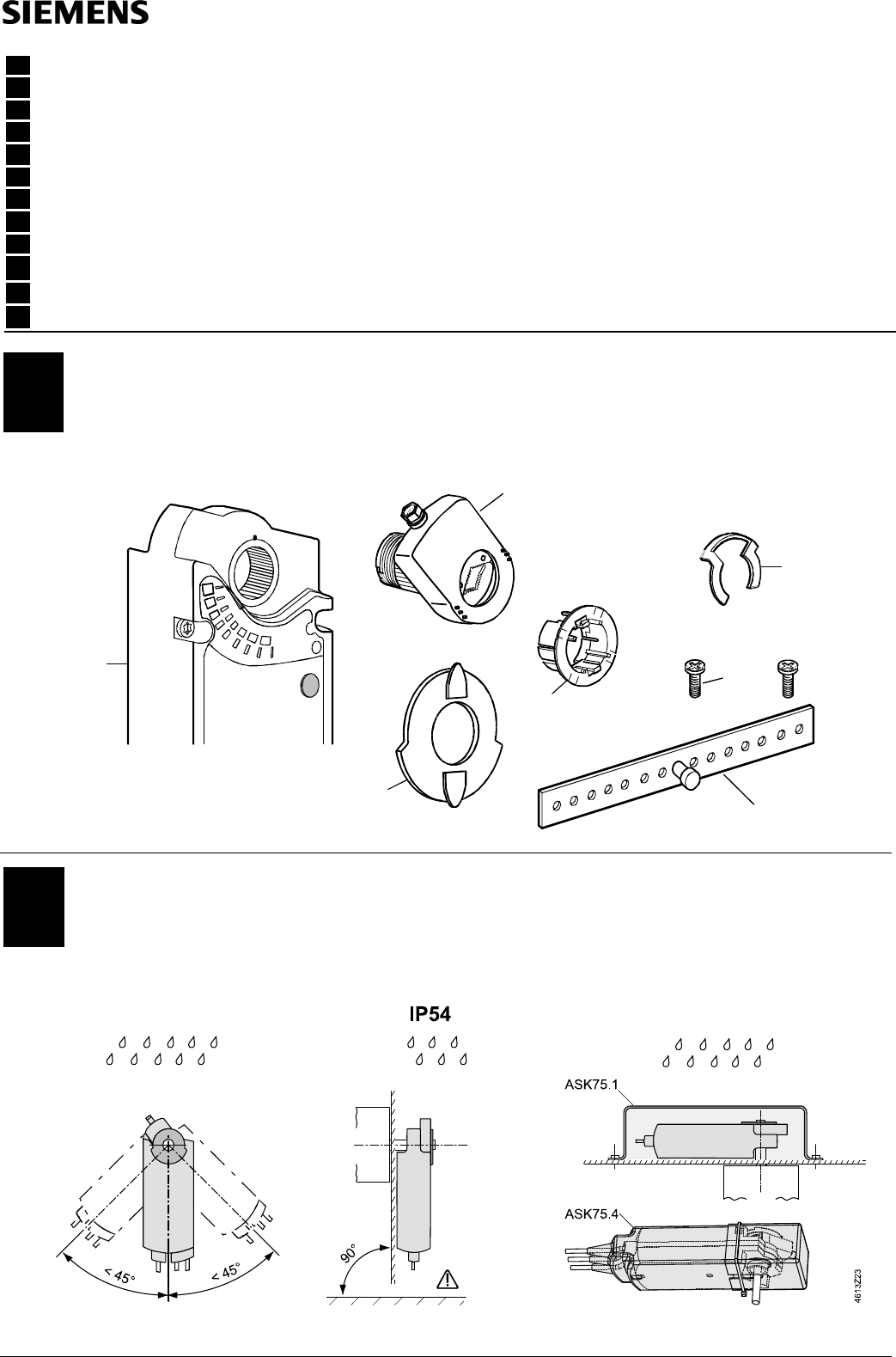 SIEMENS

IP54

ASK75.1

ASK75.4

< 45°

< 45°

90°

4613Z23