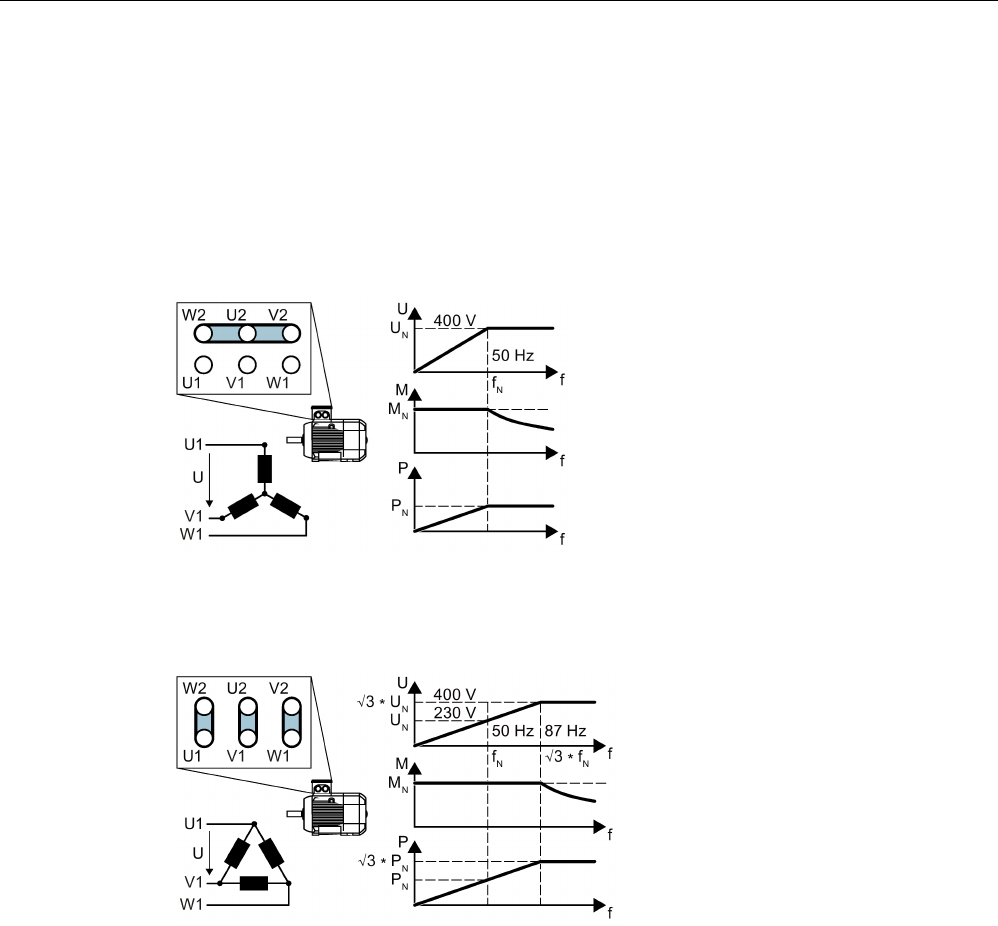 W2 U2 V2
U1 V1 W1
U1
U
V1
W1

U
$U_N$
400 V
50 Hz
$f_N$
f
M
$M_N$
f
P
$P_N$
f

W2 U2 V2
U1 V1 W1
U1
U
V1
W1

U
$\sqrt{3} * U_N$
$U_N$
400 V
230 V
50 Hz
87 Hz
$f_N$
$\sqrt{3} * f_N$
f
M
$M_N$
f
P
$\sqrt{3} * P_N$
$P_N$
f