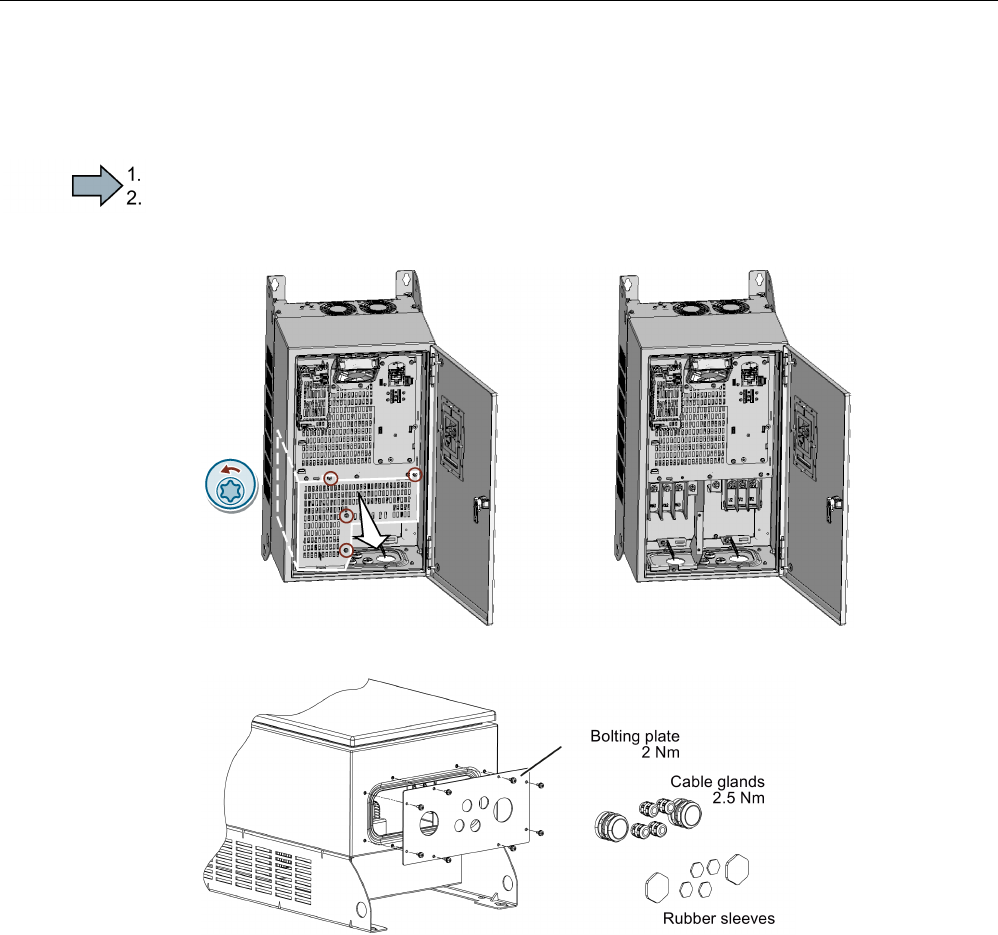 1.
2.

Bolting plate
2 Nm

Cable glands
2.5 Nm

Rubber sleeves