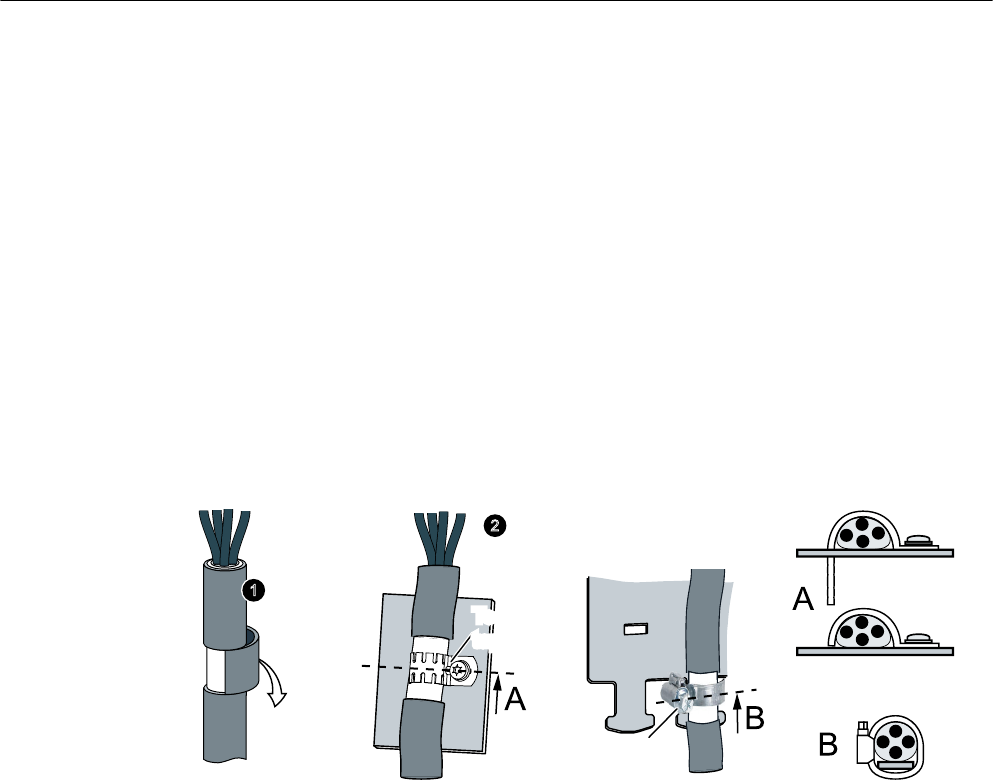 1

2

A

B

A

B