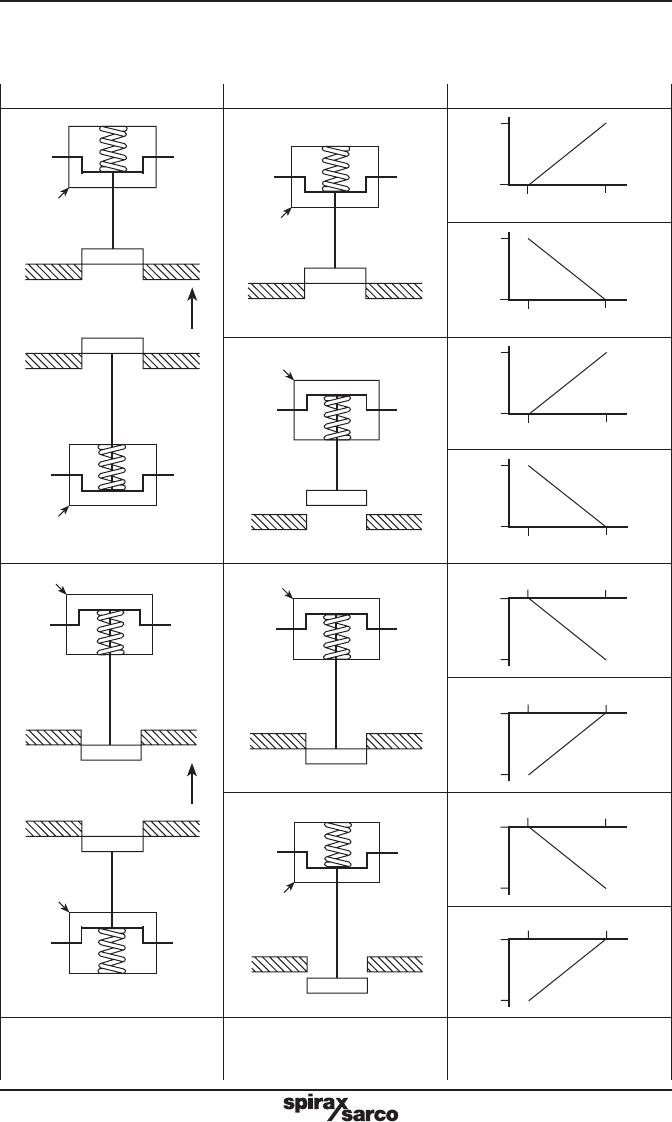 spirax sarco