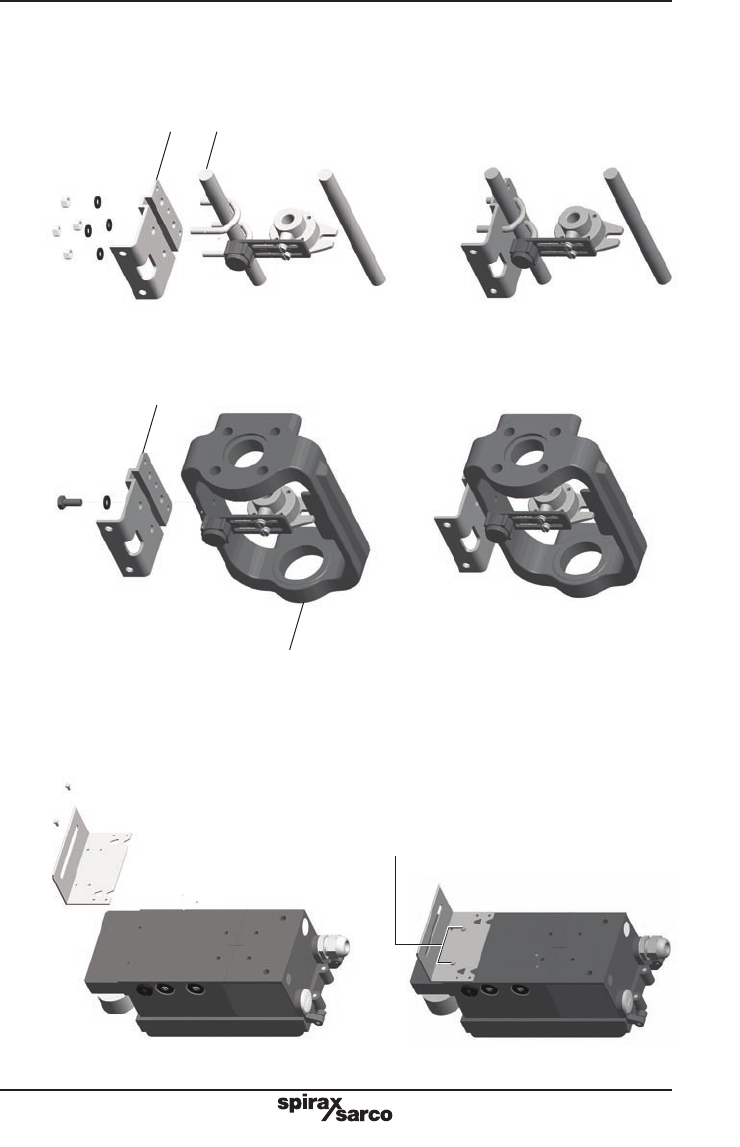 spirax sarco