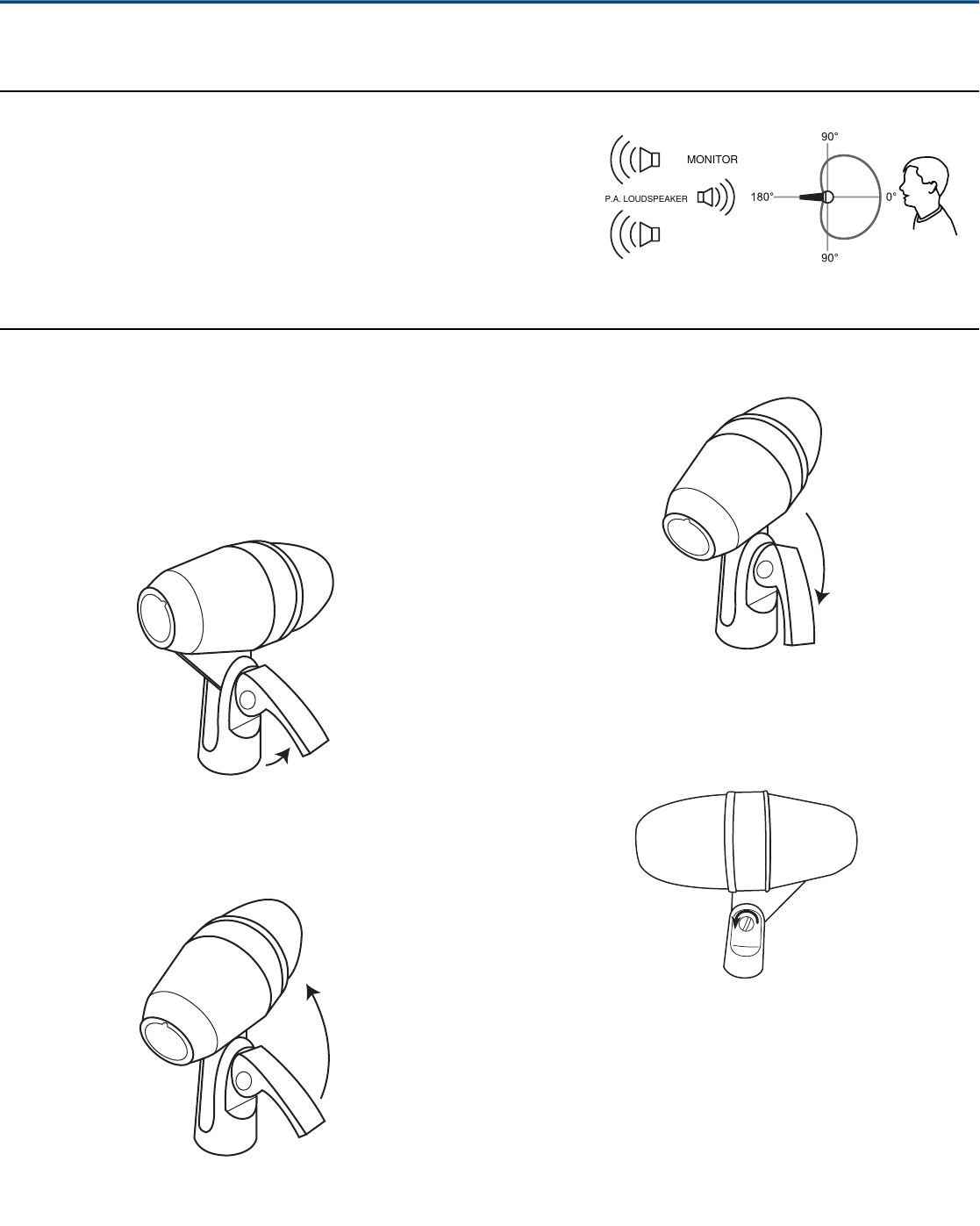 MONITOR

P.A. LOUDSPEAKER

90°

180°

0°

90°