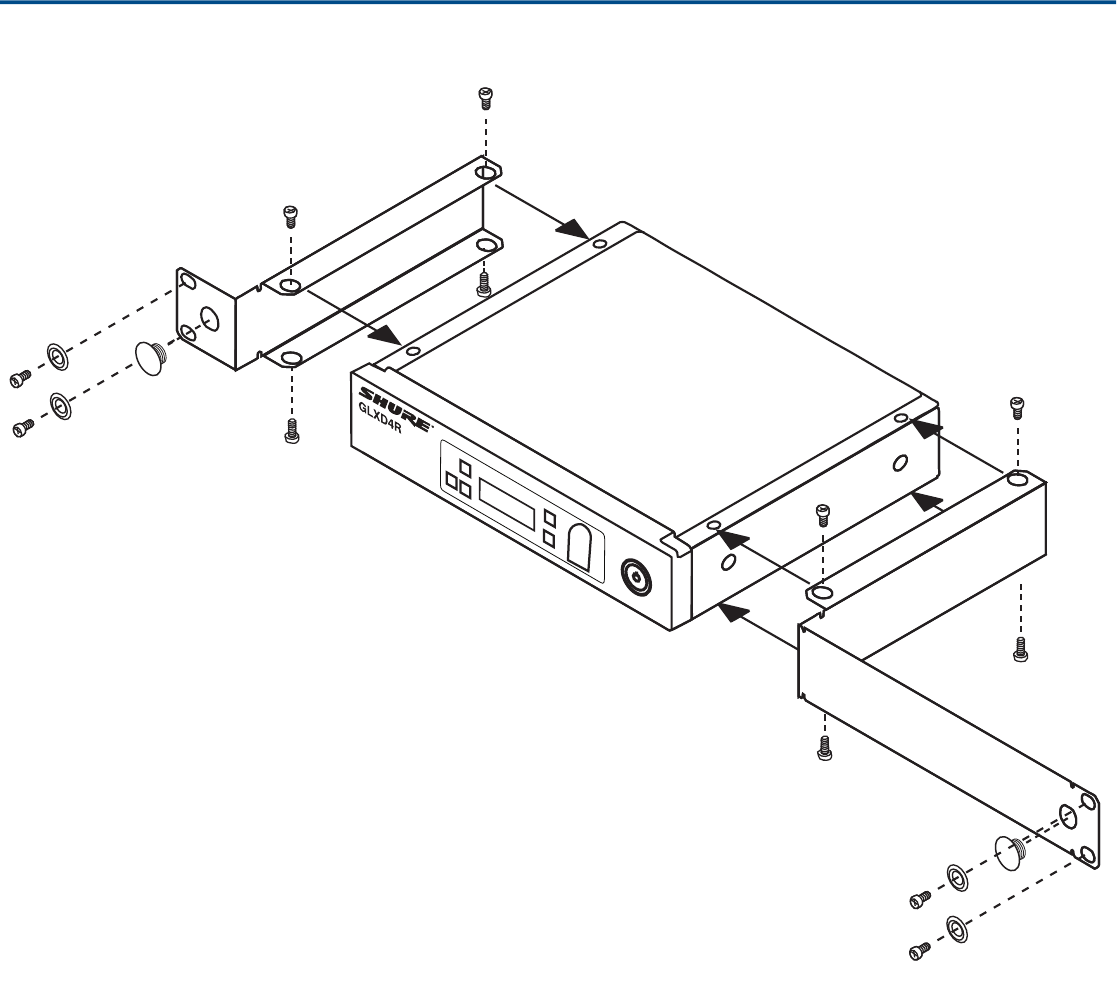 SHURE
GLXD4R