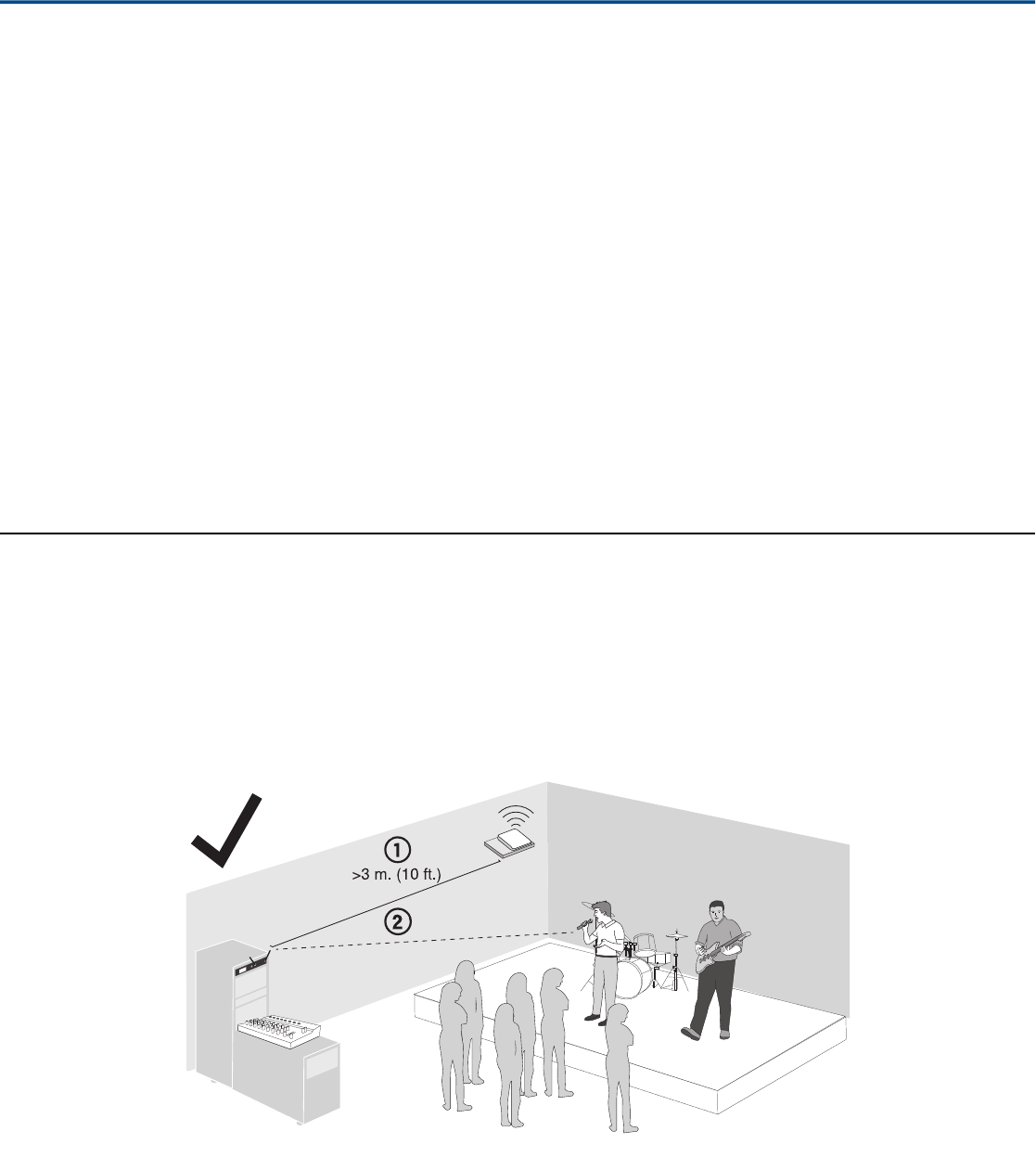 ①
>3 m. (10 ft.)
②