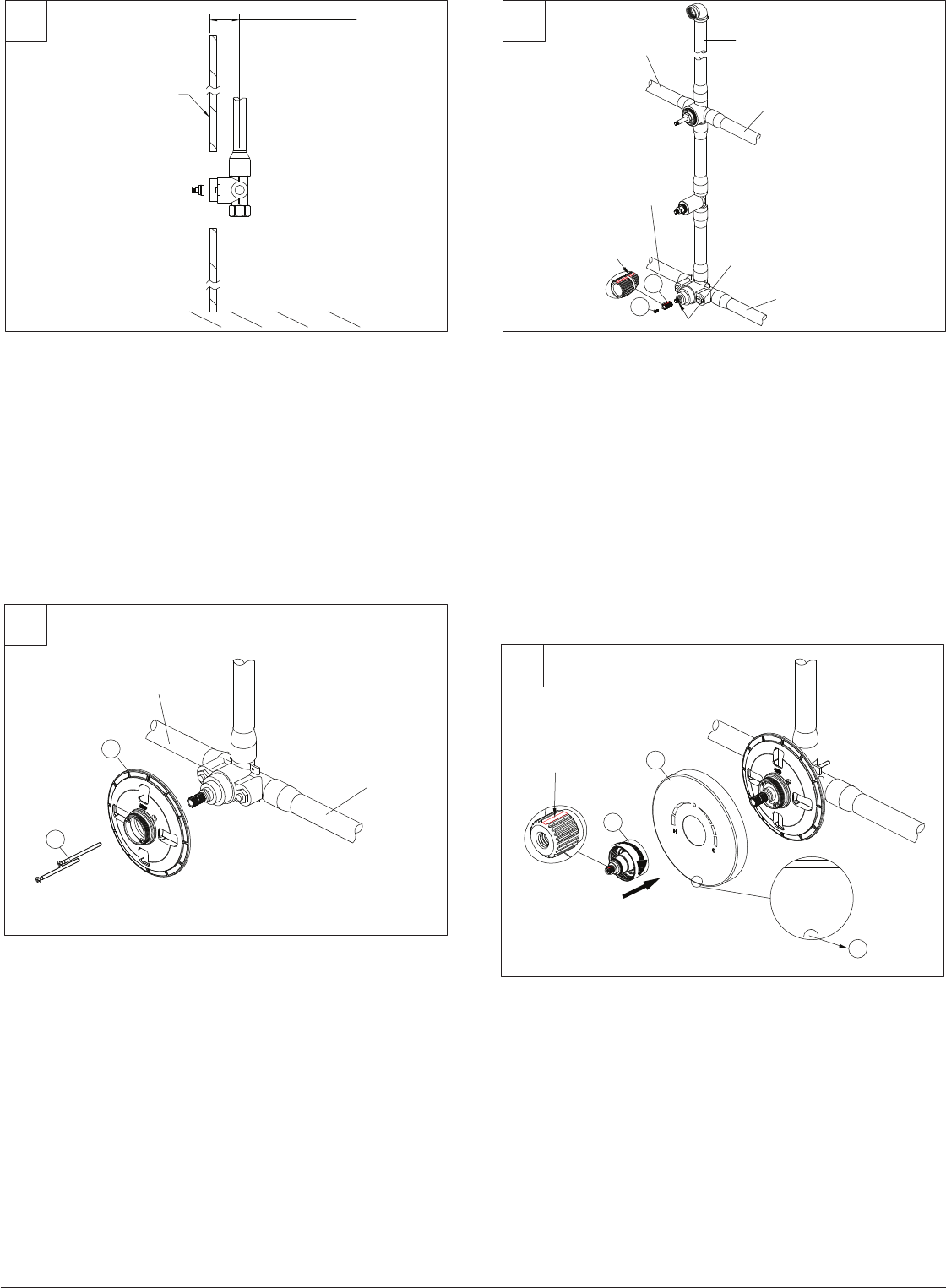 H

C