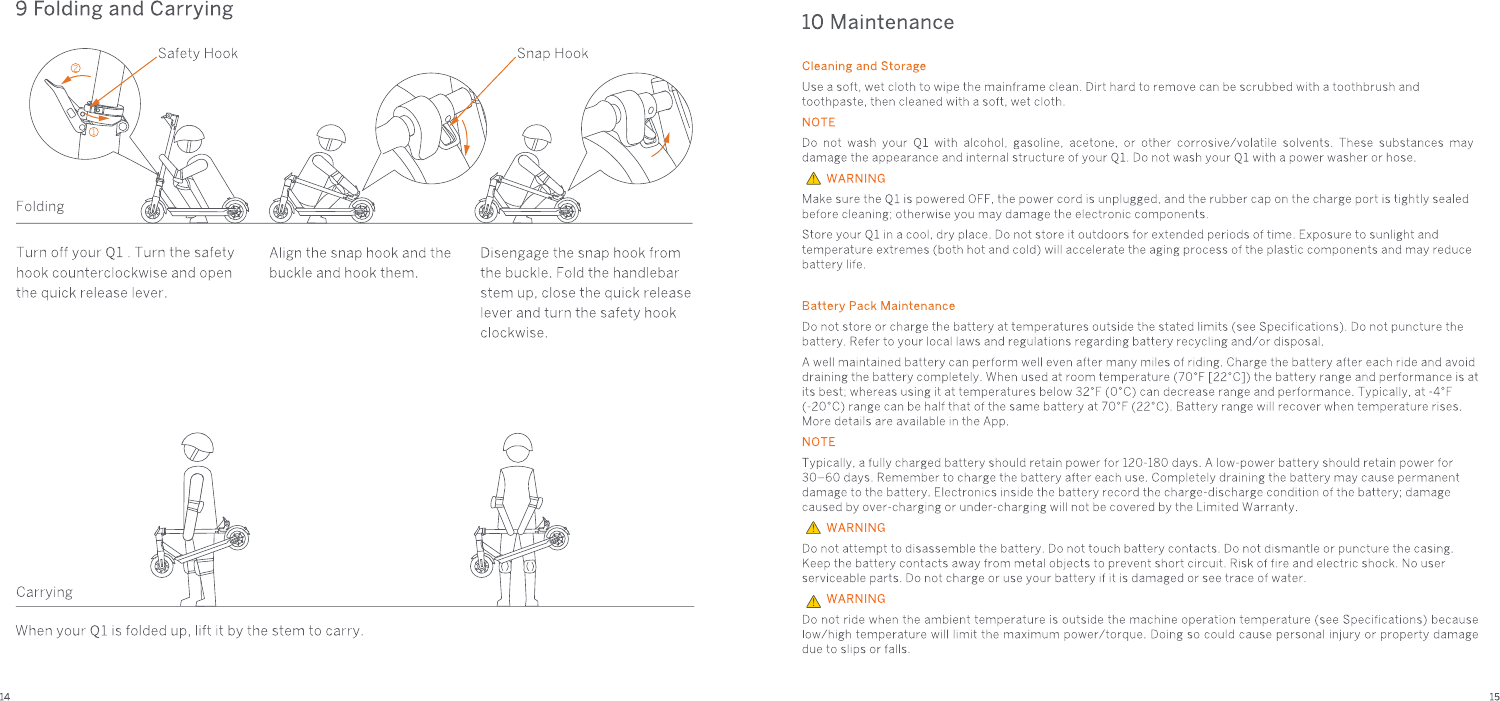 9 Folding and Carrying

Safety Hook

②

①

Snap Hook

Folding

Turn off your Q1 . Turn the safety hook counterclockwise and open the quick release lever.

Align the snap hook and the buckle and hook them.

Disengage the snap hook from the buckle. Fold the handlebar stem up, close the quick release lever and turn the safety hook clockwise.

Carrying

When your Q1 is folded up, lift it by the stem to carry.

14

10 Maintenance

Cleaning and Storage

Use a soft, wet cloth to wipe the mainframe clean. Dirt hard to remove can be scrubbed with a toothbrush and toothpaste, then cleaned with a soft, wet cloth.

NOTE

Do not wash your Q1 with alcohol, gasoline, acetone, or other corrosive/volatile solvents. These substances may damage the appearance and internal structure of your Q1. Do not wash your Q1 with a power washer or hose.

WARNING

Make sure the Q1 is powered OFF, the power cord is unplugged, and the rubber cap on the charge port is tightly sealed before cleaning; otherwise you may damage the electronic components.

Store your Q1 in a cool, dry place. Do not store it outdoors for extended periods of time. Exposure to sunlight and temperature extremes (both hot and cold) will accelerate the aging process of the plastic components and may reduce battery life.

Battery Pack Maintenance

Do not store or charge the battery at temperatures outside the stated limits (see Specifications). Do not puncture the battery. Refer to your local laws and regulations regarding battery recycling and/or disposal.

A well maintained battery can perform well even after many miles of riding. Charge the battery after each ride and avoid draining the battery completely. When used at room temperature (70°F [22°C]) the battery range and performance is at its best; whereas using it at temperatures below 32°F (0°C) can decrease range and performance. Typically, at -4°F (-20°C) range can be half that of the same battery at 70°F (22°C). Battery range will recover when temperature rises. More details are available in the App.

NOTE

Typically, a fully charged battery should retain power for 120-180 days. A low-power battery should retain power for 30–60 days. Remember to charge the battery after each use. Completely draining the battery may cause permanent damage to the battery. Electronics inside the battery record the charge-discharge condition of the battery; damage caused by over-charging or under-charging will not be covered by the Limited Warranty.

WARNING

Do not attempt to disassemble the battery. Do not touch battery contacts. Do not dismantle or puncture the casing. Keep the battery contacts away from metal objects to prevent short circuit. Risk of fire and electric shock. No user serviceable parts. Do not charge or use your battery if it is damaged or see trace of water.

WARNING

Do not ride when the ambient temperature is outside the machine operation temperature (see Specifications) because low/high temperature will limit the maximum power/torque. Doing so could cause personal injury or property damage due to slips or falls.

15