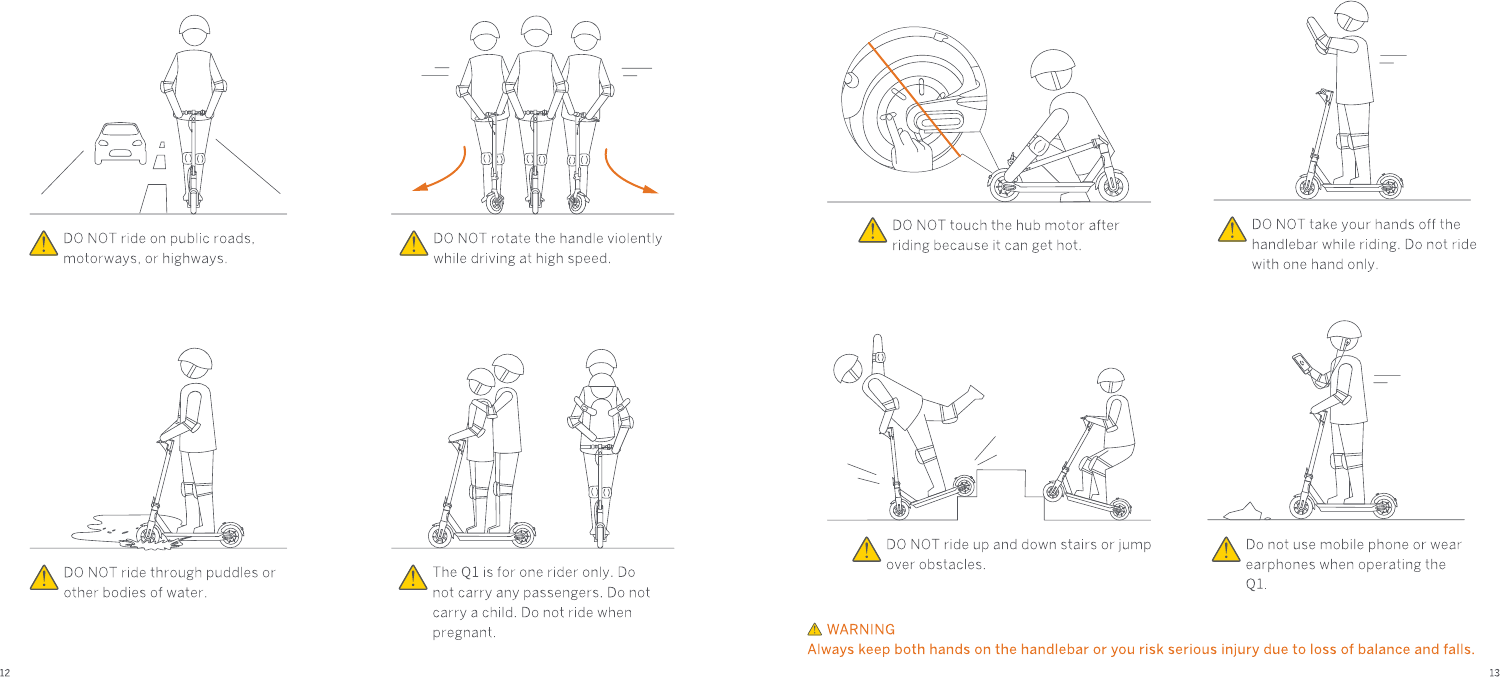 DO NOT ride on public roads, motorways, or highways.

DO NOT rotate the handle violently while driving at high speed.

DO NOT ride through puddles or other bodies of water.

The Q1 is for one rider only. Do not carry any passengers. Do not carry a child. Do not ride when pregnant.

12

DO NOT touch the hub motor after riding because it can get hot.

DO NOT take your hands off the handlebar while riding. Do not ride with one hand only.

DO NOT ride up and down stairs or jump over obstacles.

Do not use mobile phone or wear earphones when operating the Q1.

WARNING
Always keep both hands on the handlebar or you risk serious injury due to loss of balance and falls.

13