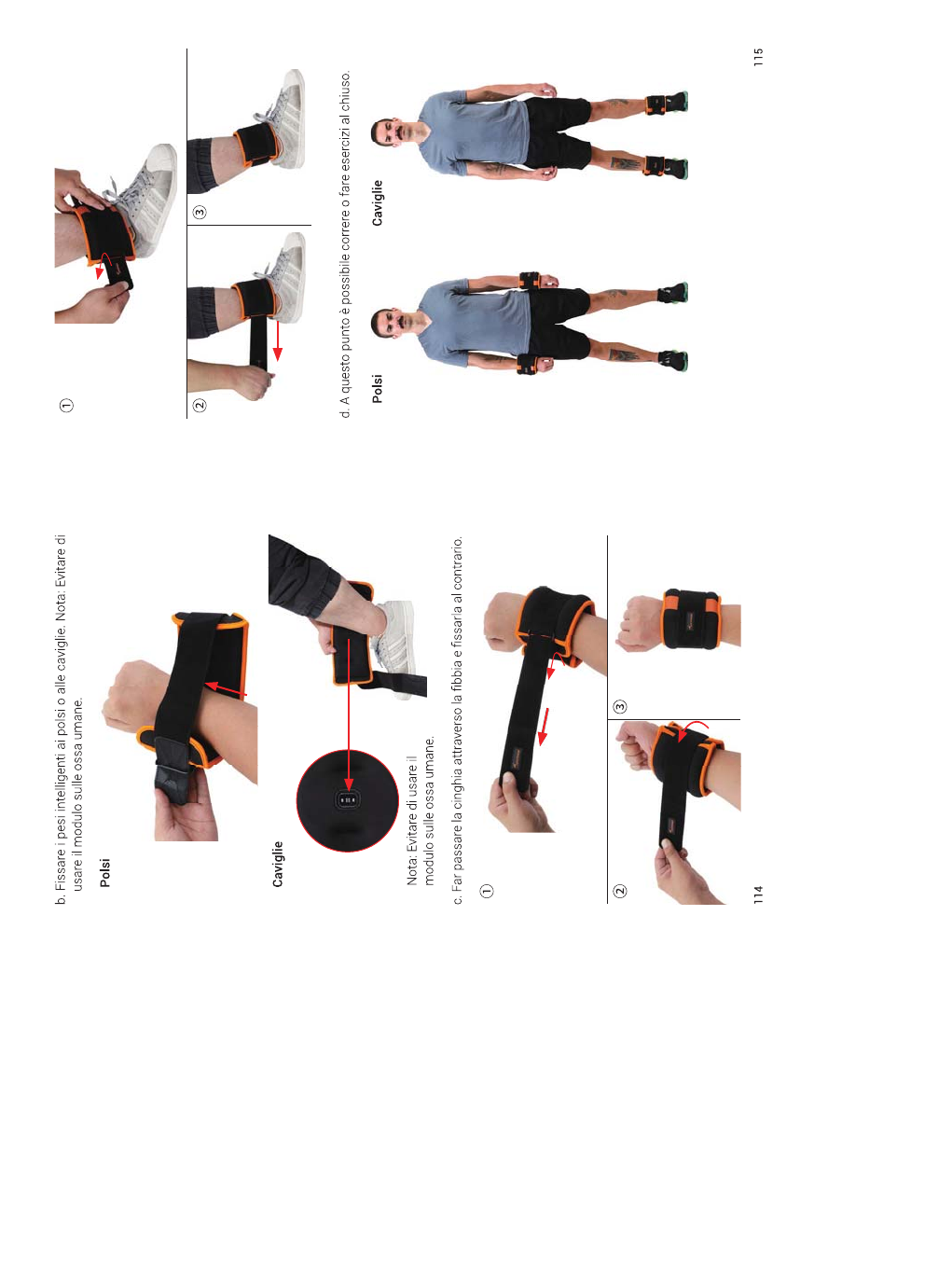 b. Fissare i pesi intelligenti ai polsi o alle caviglie. Nota: Evitare di usare il modulo sulle ossa umane.

Polsi

Caviglie

Nota: Evitare di usare il modulo sulle ossa umane.

c. Far passare la cinghia attraverso la fibbia e fissarla al contrario.

①

②

③

114

①

②

③

d. A questo punto è possibile correre o fare esercizi al chiuso.

Polsi

Caviglie

115