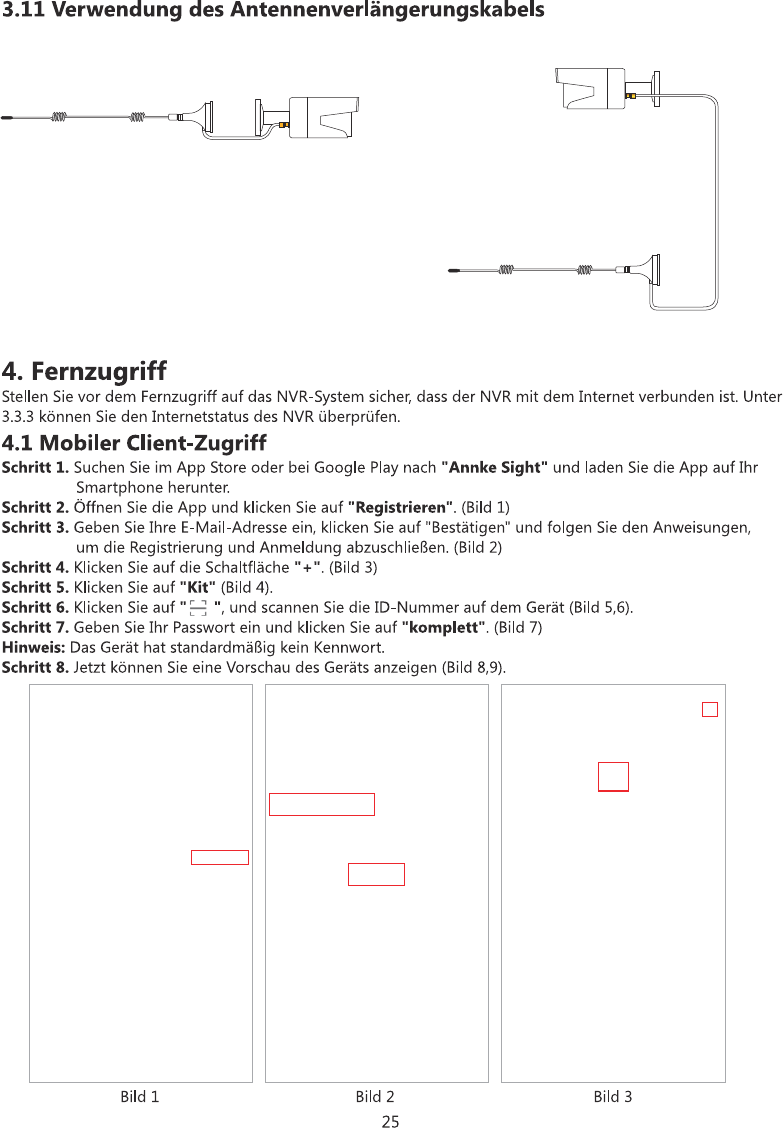 3.11 Verwendung des Antennenverlängerungskabels

4. Fernzugriff

Stellen Sie vor dem Fernzugriff auf das NVR-System sicher, dass der NVR mit dem Internet verbunden ist. Unter 3.3.3 können Sie den Internetstatus des NVR überprüfen.

4.1 Mobiler Client-Zugriff

Schritt 1. Suchen Sie im App Store oder bei Google Play nach "Annke Sight" und laden Sie die App auf Ihr Smartphone herunter.
Schritt 2. Öffnen Sie die App und klicken Sie auf "Registrieren". (Bild 1)
Schritt 3. Geben Sie Ihre E-Mail-Adresse ein, klicken Sie auf "Bestätigen" und folgen Sie den Anweisungen, um die Registrierung und Anmeldung abzuschließen. (Bild 2)
Schritt 4. Klicken Sie auf die Schaltfläche "+". (Bild 3)
Schritt 5. Klicken Sie auf "Kit" (Bild 4).
Schritt 6. Klicken Sie auf " ", und scannen Sie die ID-Nummer auf dem Gerät (Bild 5,6).
Schritt 7. Geben Sie Ihr Passwort ein und klicken Sie auf "komplett". (Bild 7)
Hinweis: Das Gerät hat standardmäßig kein Kennwort.
Schritt 8. Jetzt können Sie eine Vorschau des Geräts anzeigen (Bild 8,9).

Bild 1

Bild 2

Bild 3

25